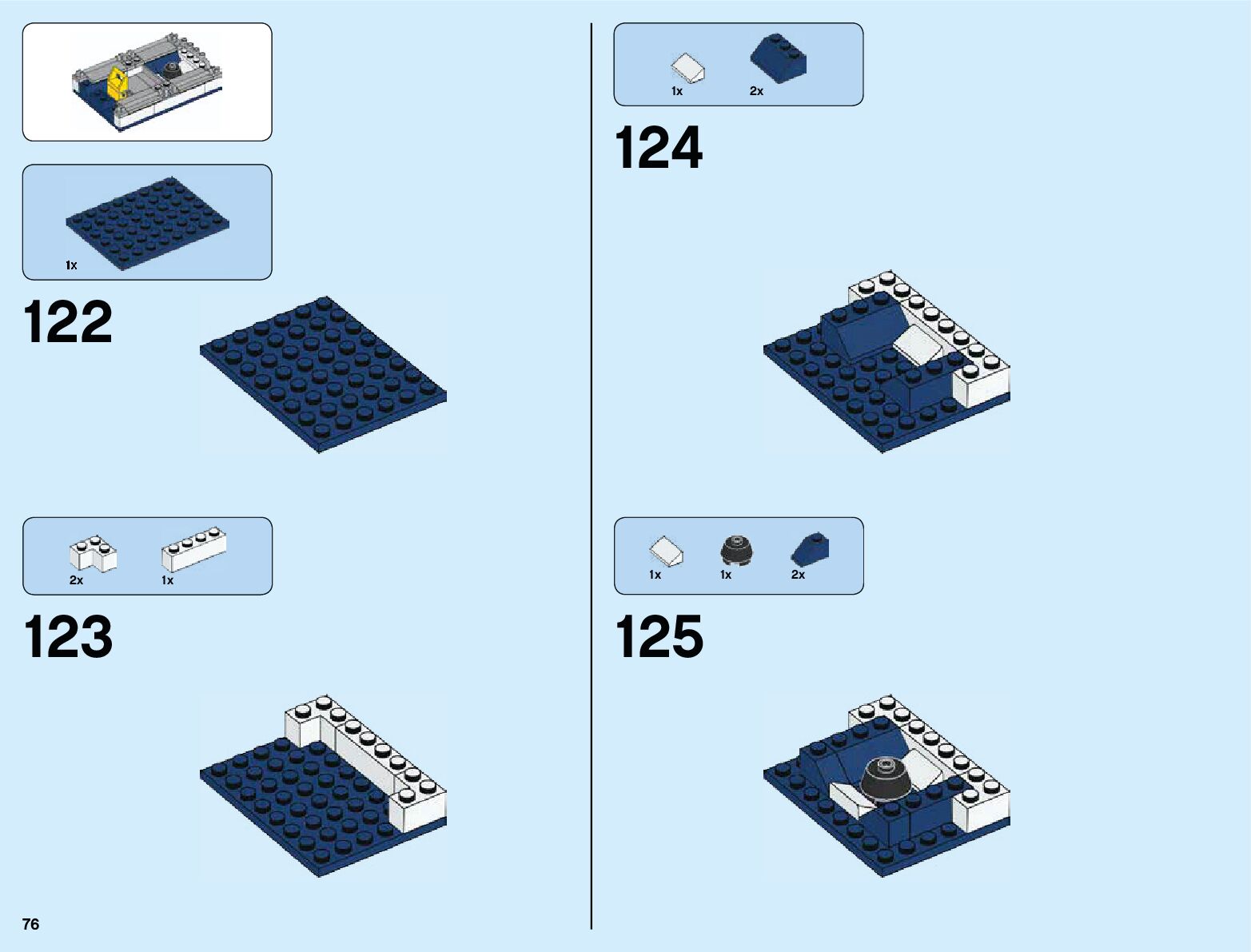 1x

122

2x 1x

123

76

1x 2x

124

1x 1x 2x

125