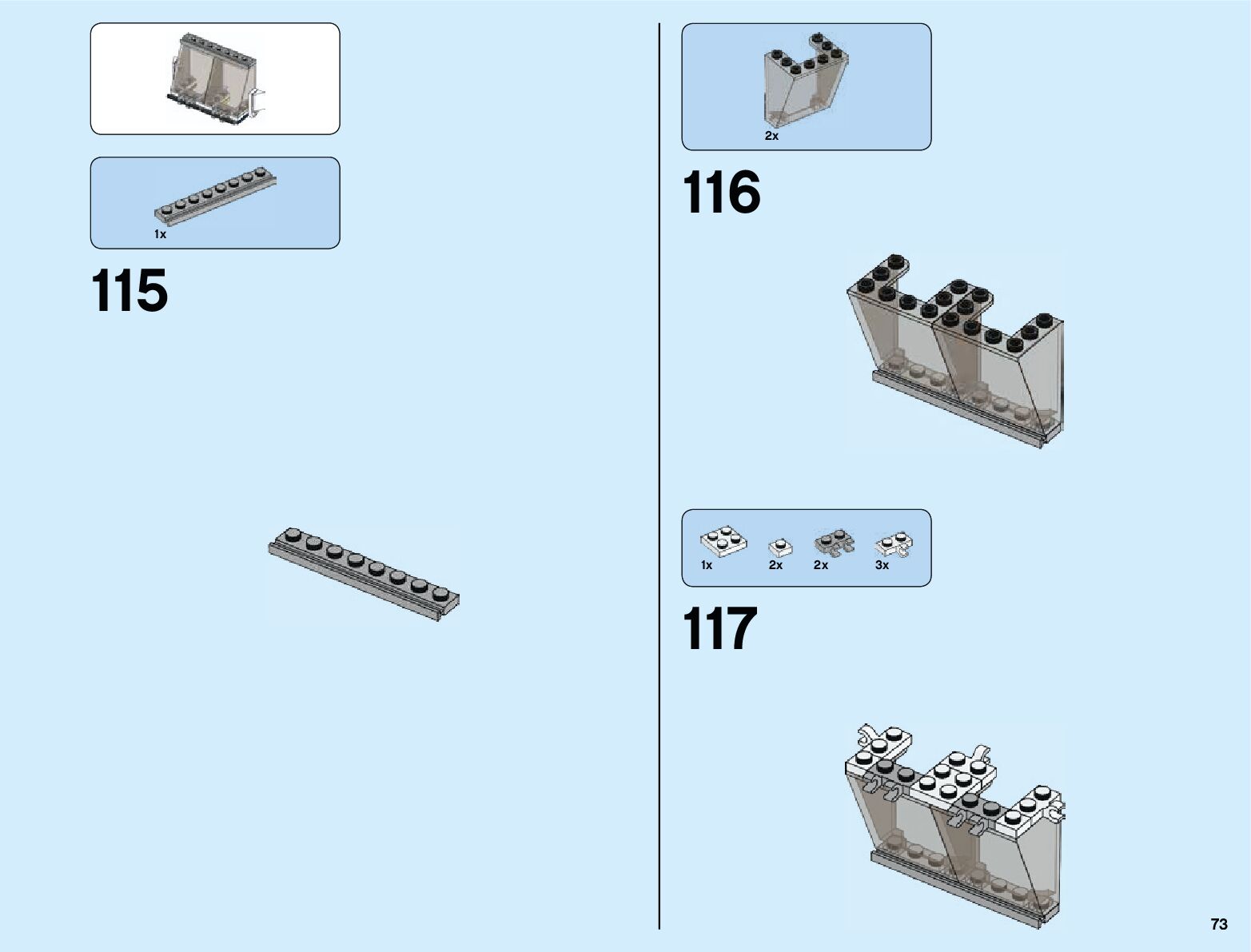 1x

115

2x

116

1x 2x 2x 3x

117

73