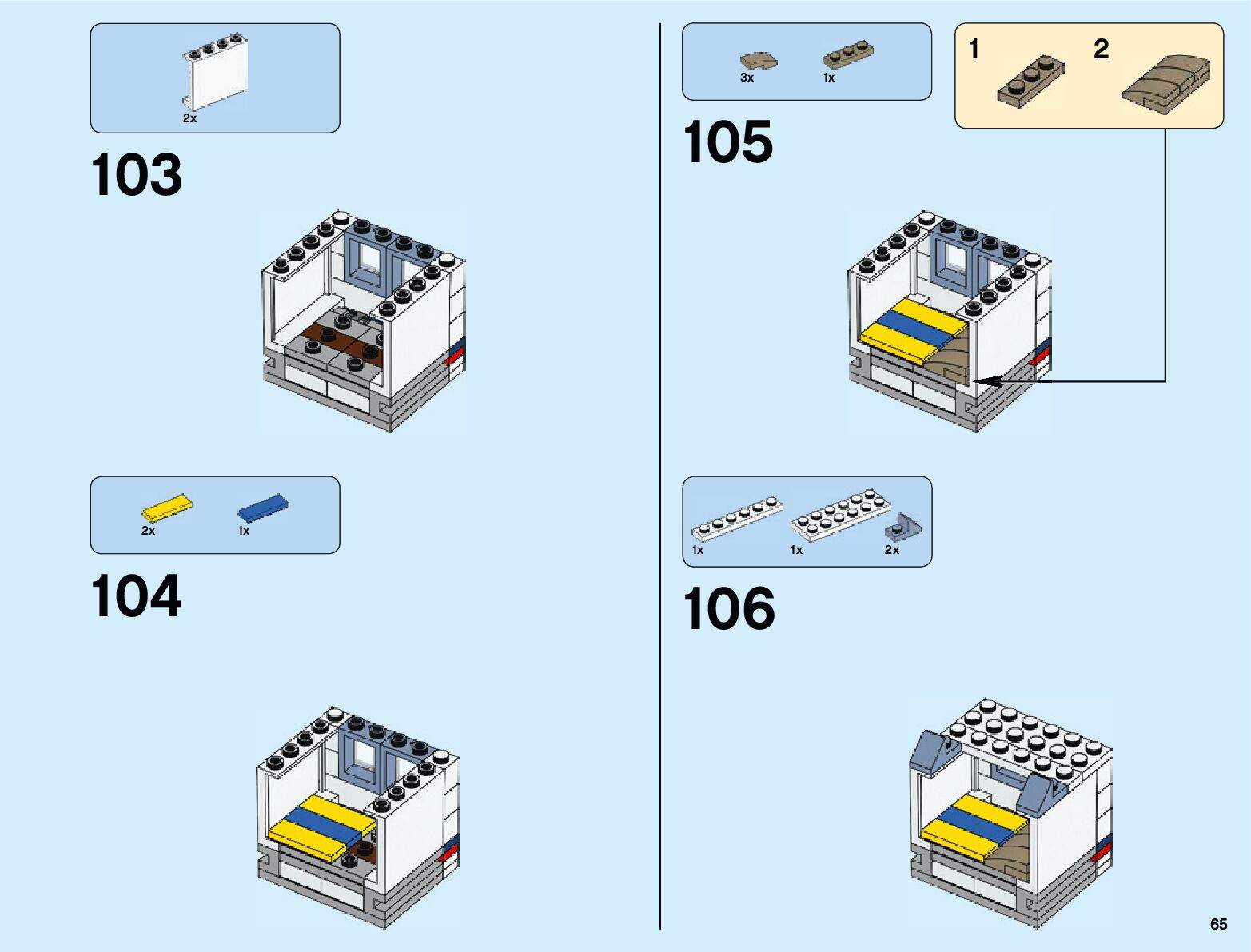 2x

103

2x 1x

104

3x 1x

1 2

105

1x 1x 2x

106

65