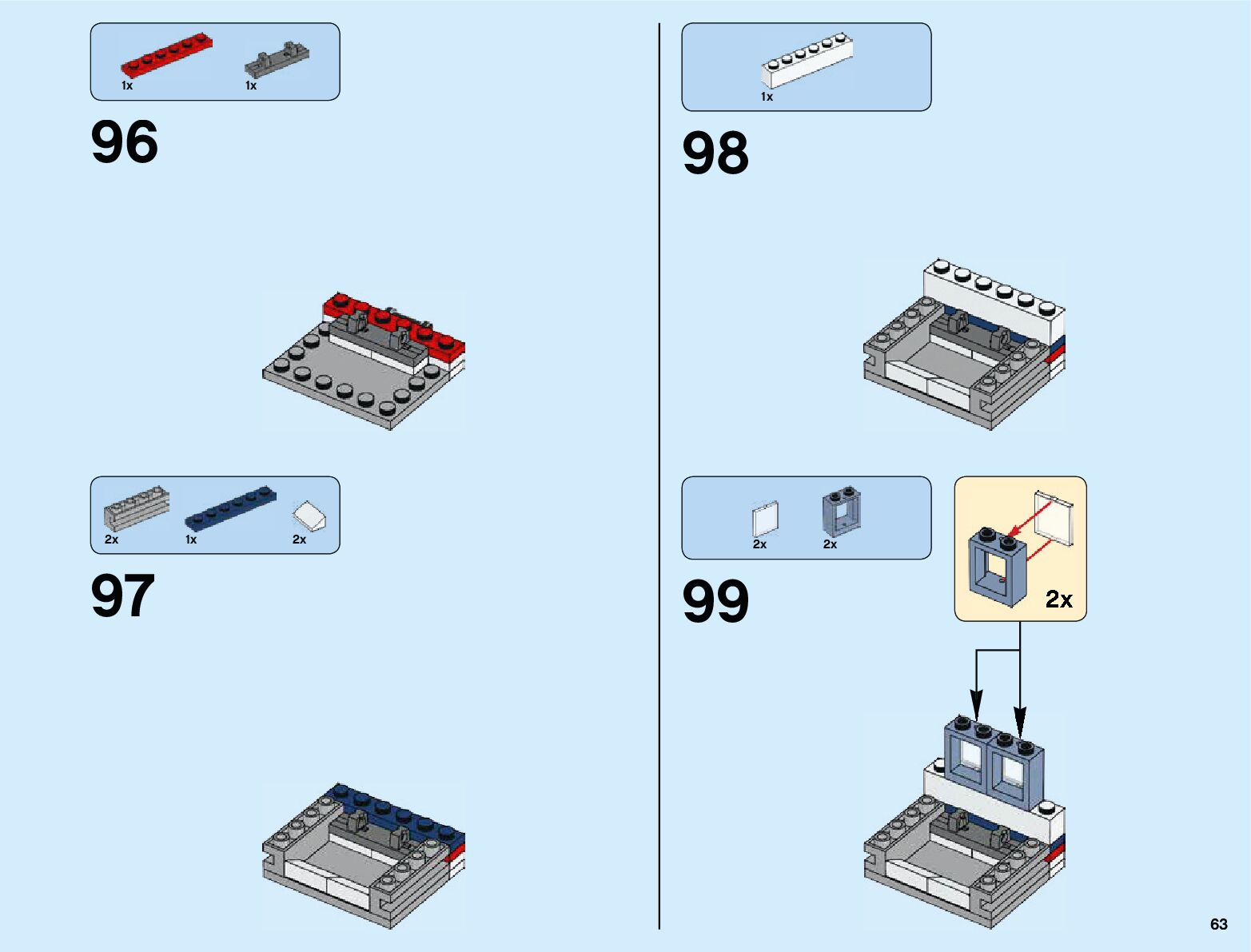 1x 1x

96

2x 1x 2x

97

1x

98

2x 2x

2x

99

63