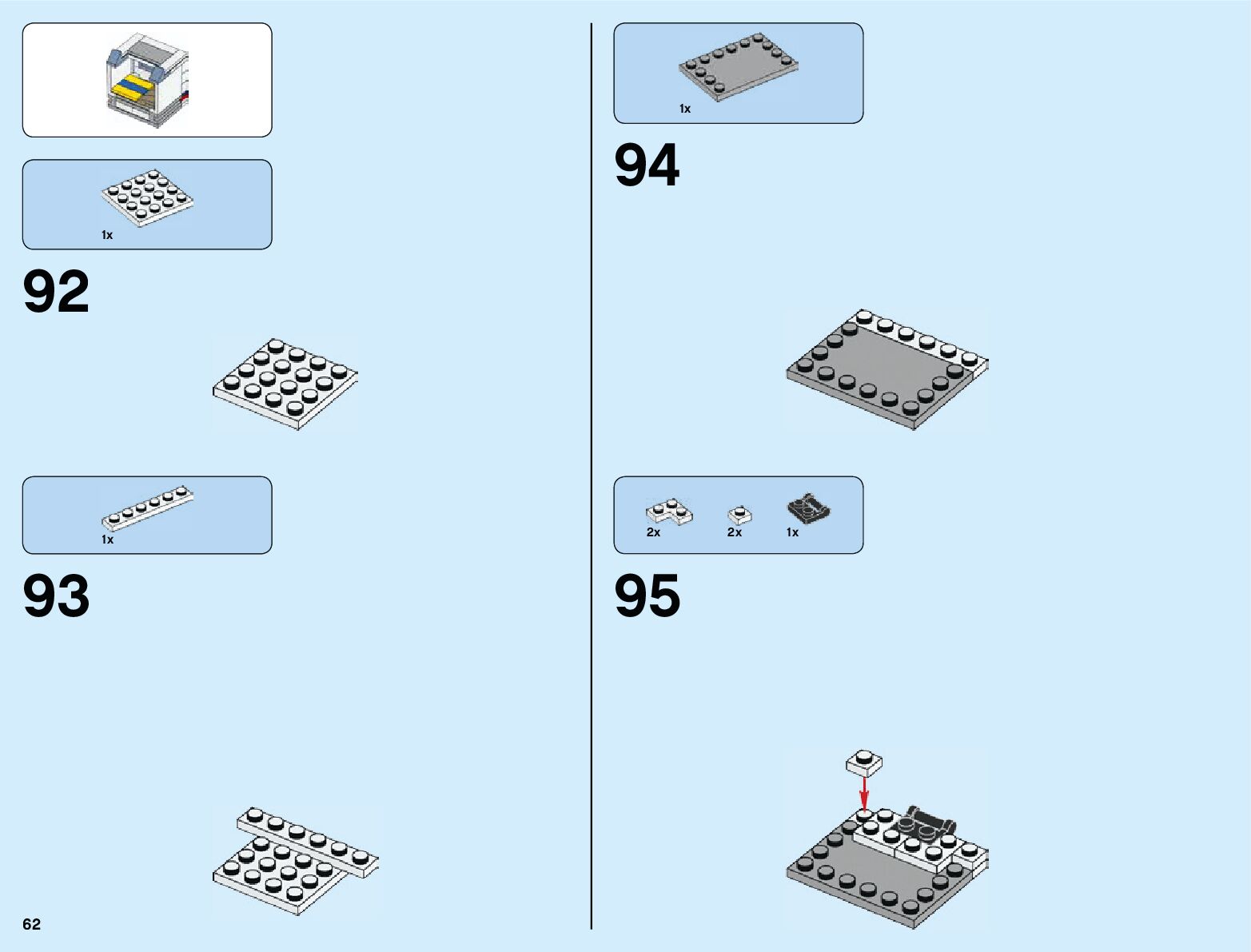 1x

92

1x

93

62

1x

94

2x 2x 1x

95