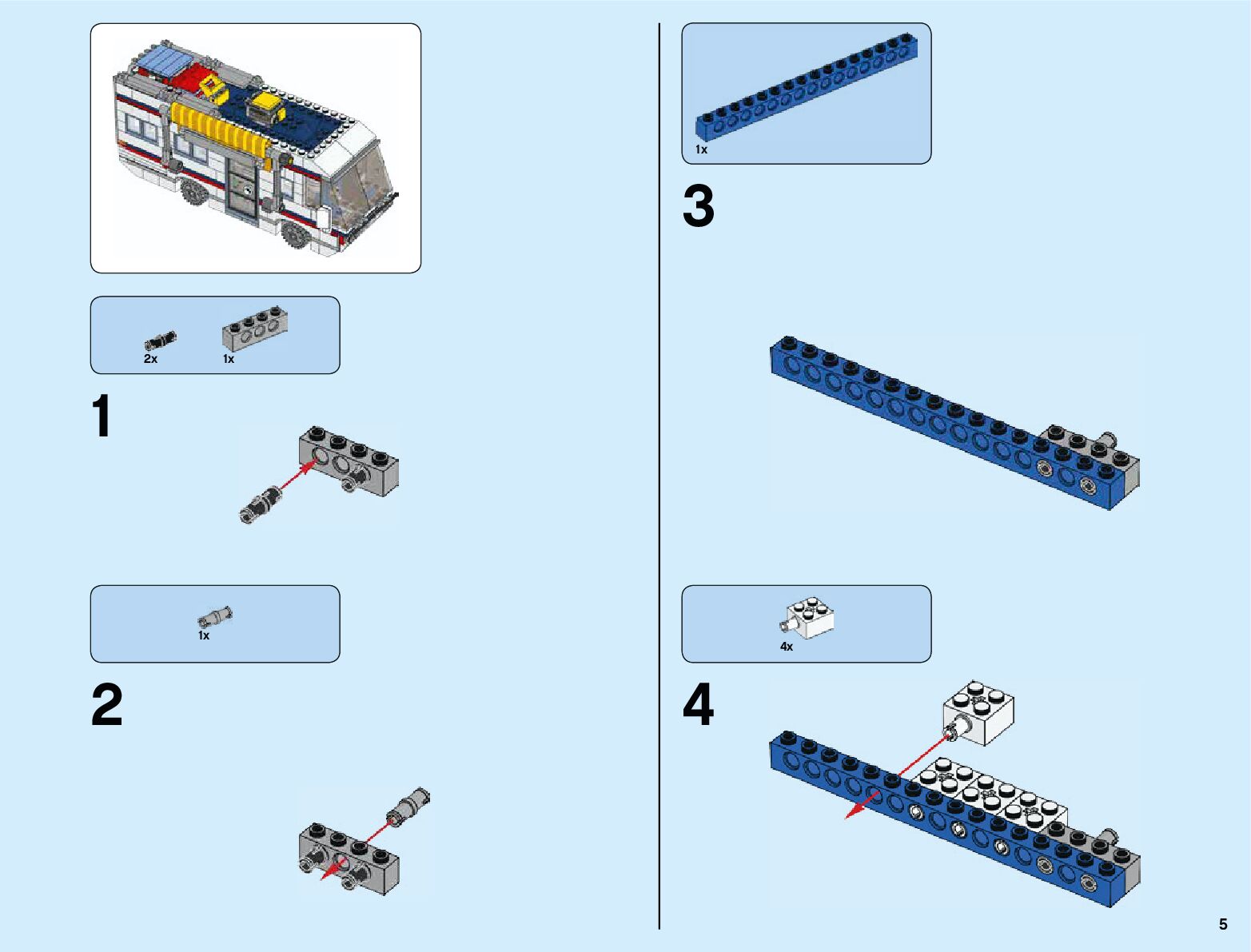 2x
1x

1

1x

2

1x

3

4x

4

5