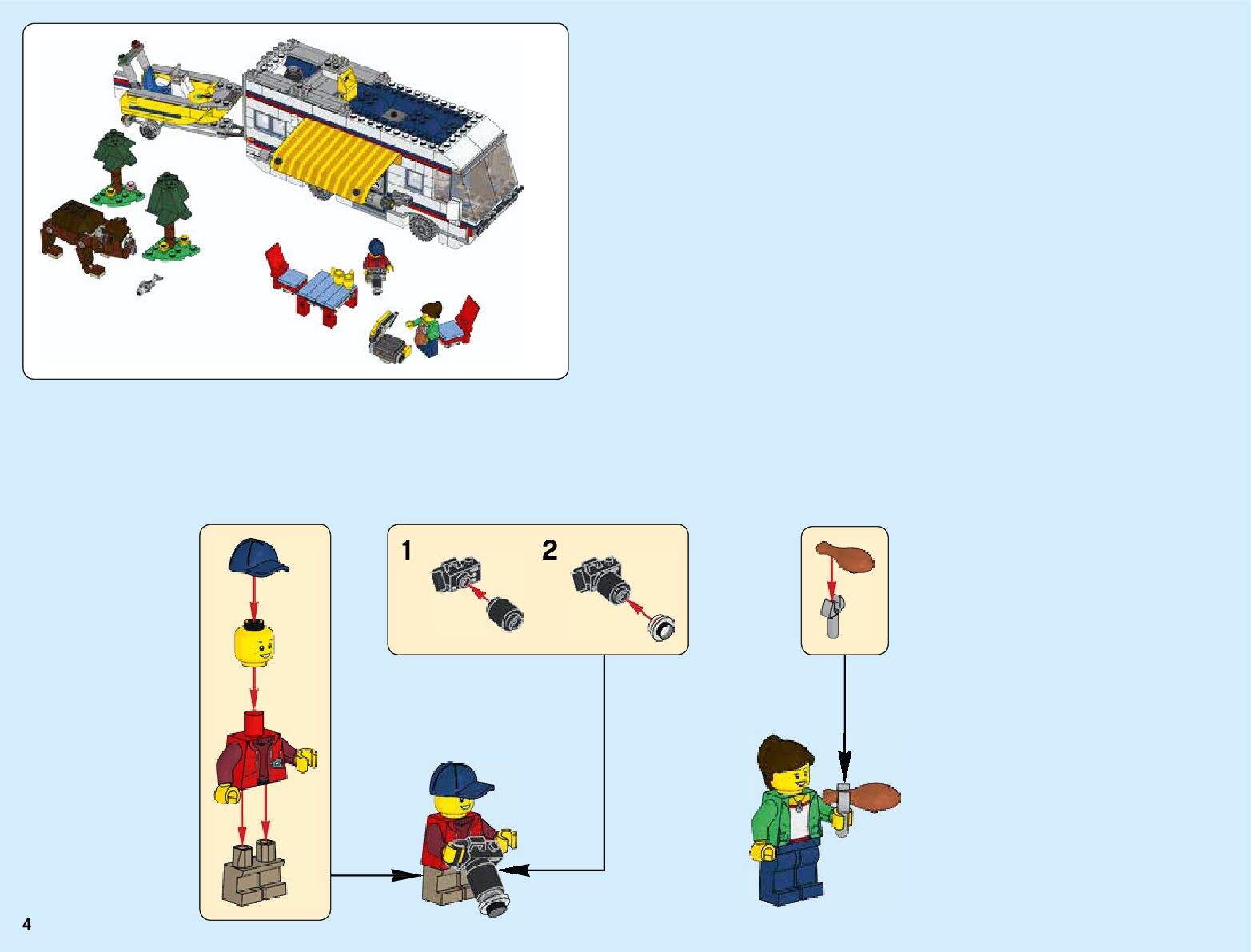 1
2
4