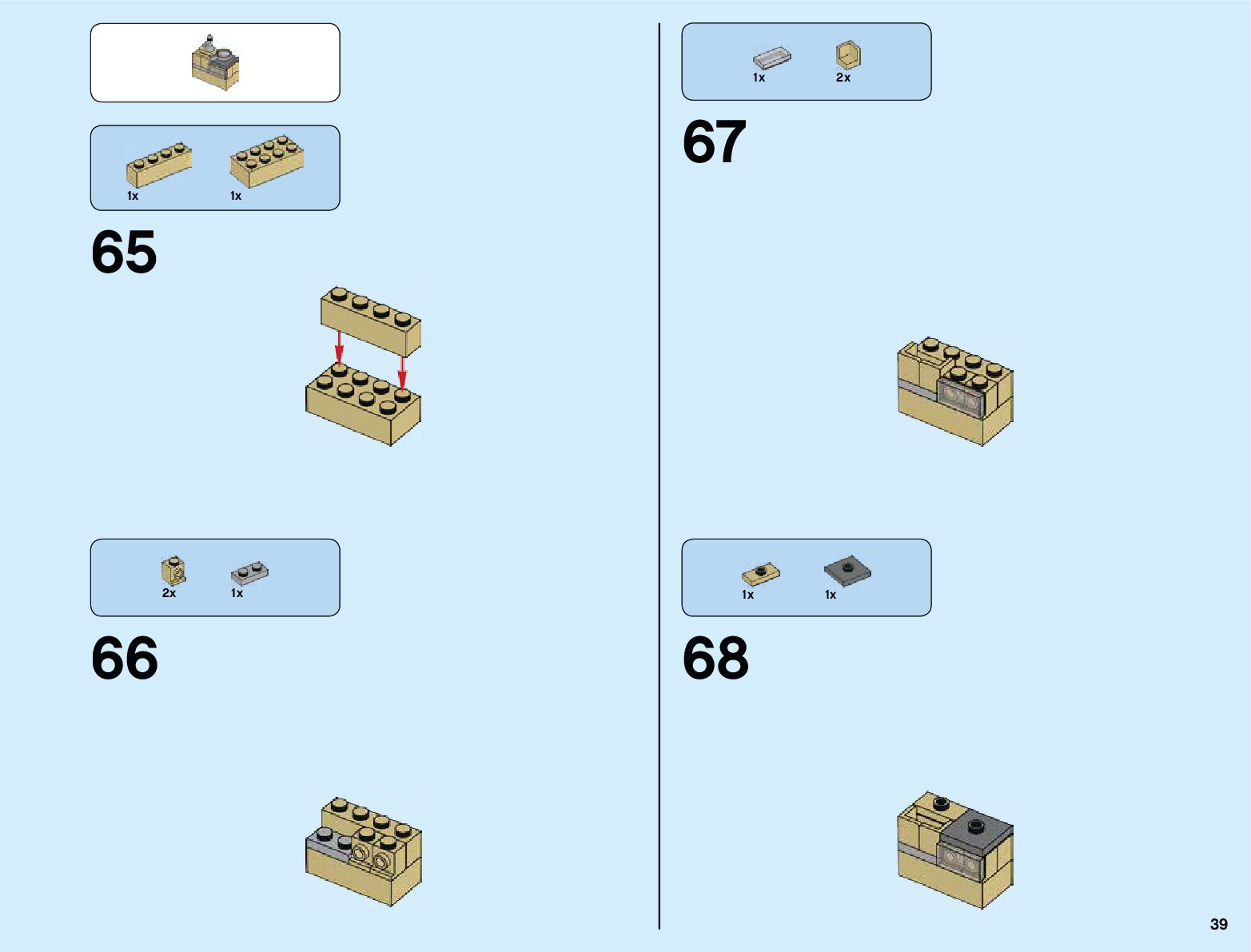 1x 1x

65

2x 1x

66

1x 2x

67

1x 1x

68

39