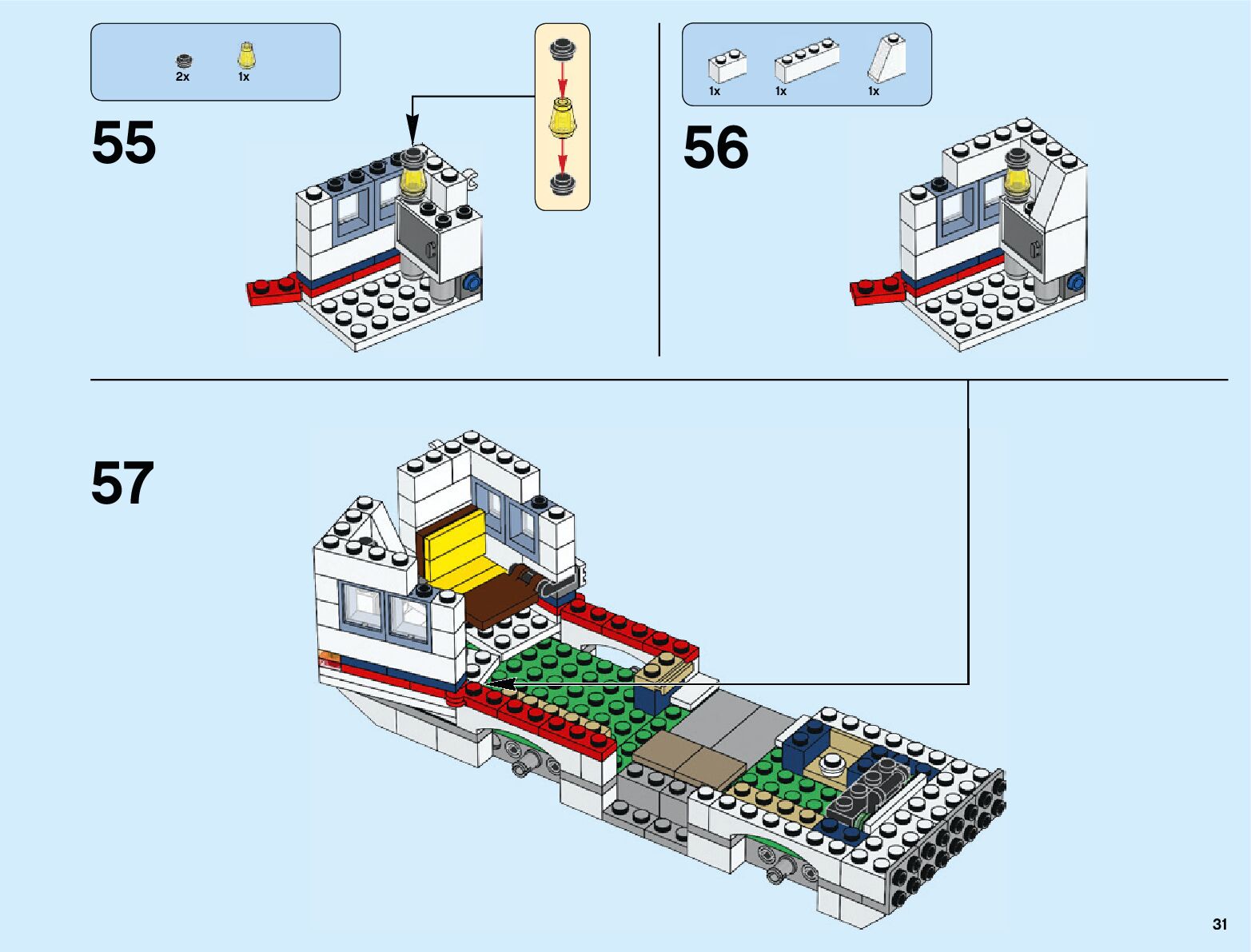 2x 1x

55

1x 1x 1x

56

57

31