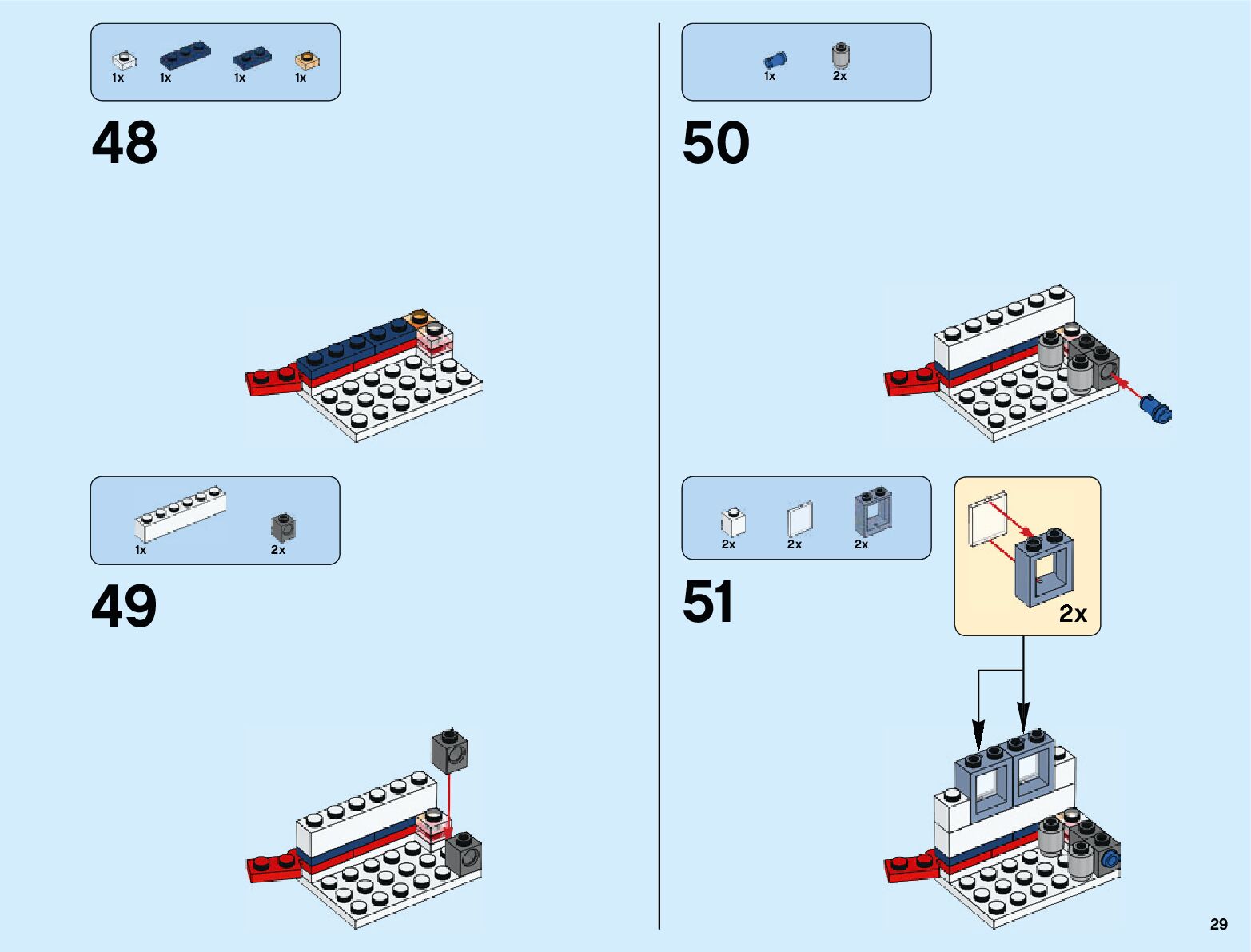 1x 1x 1x 1x

48

1x 2x

49

1x 2x

50

2x 2x 2x

51

2x

29