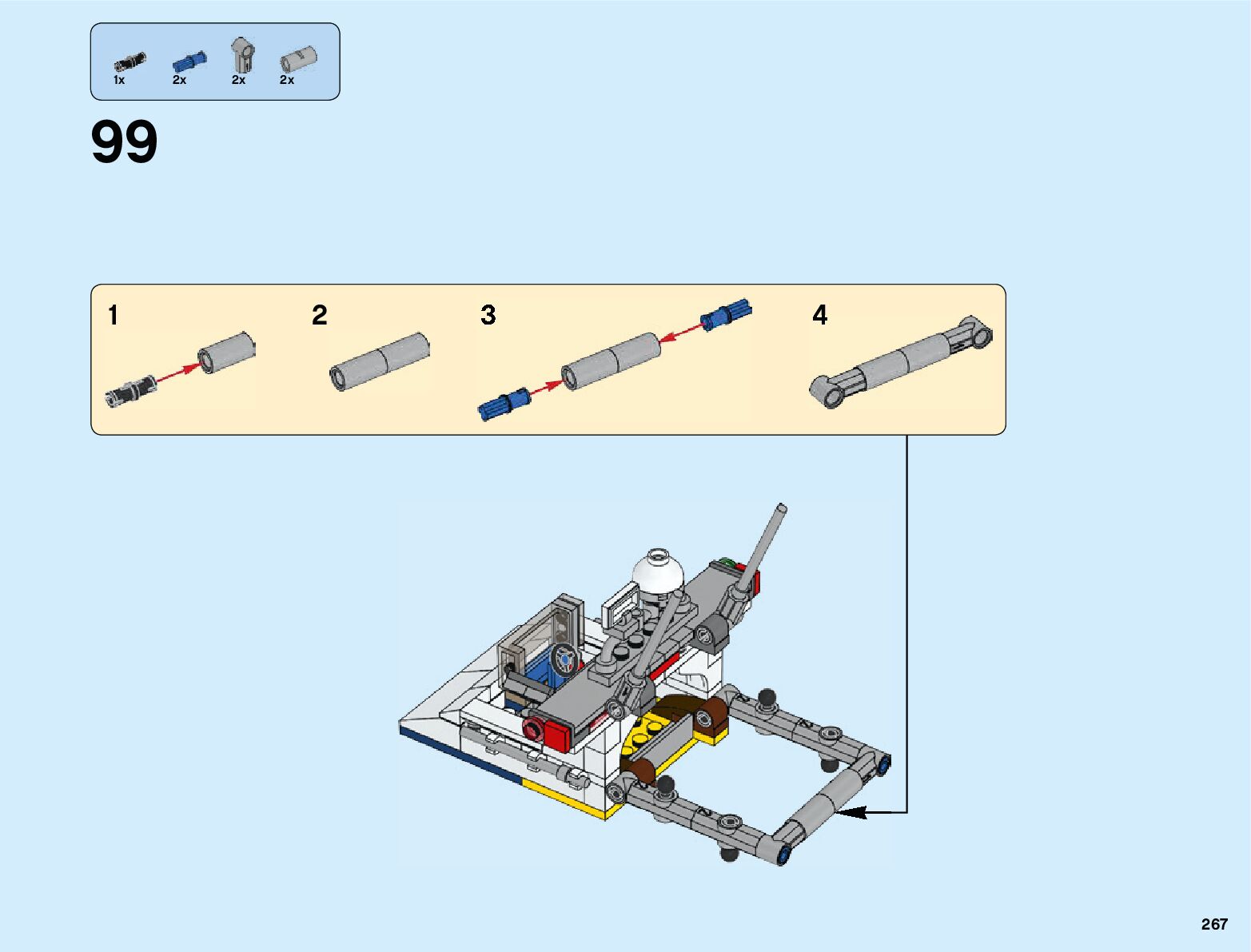 1x 2x 2x 2x

99

1

2

3

4

267