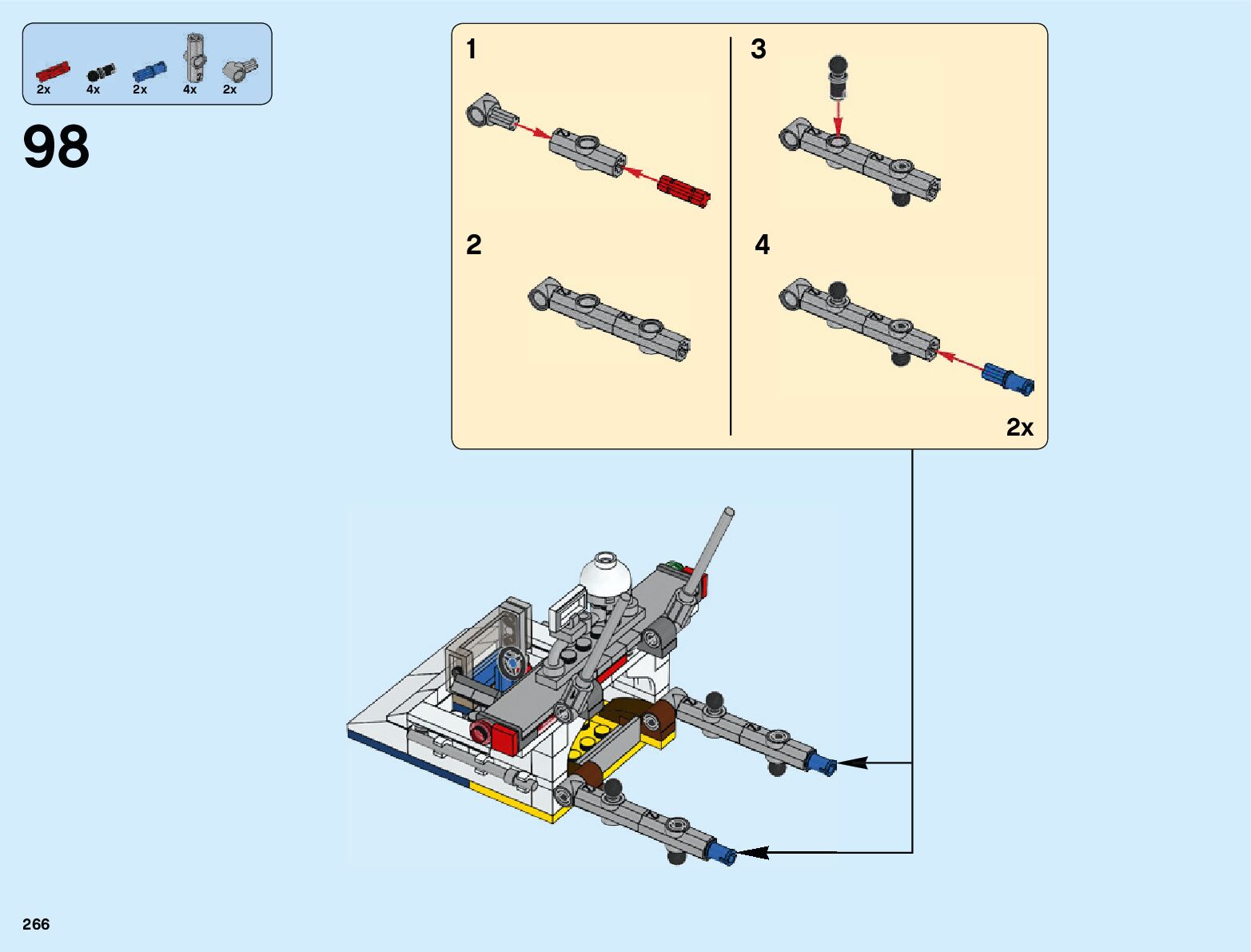 2x 4x 2x 4x 2x

98

1

2

3

4

2x

266