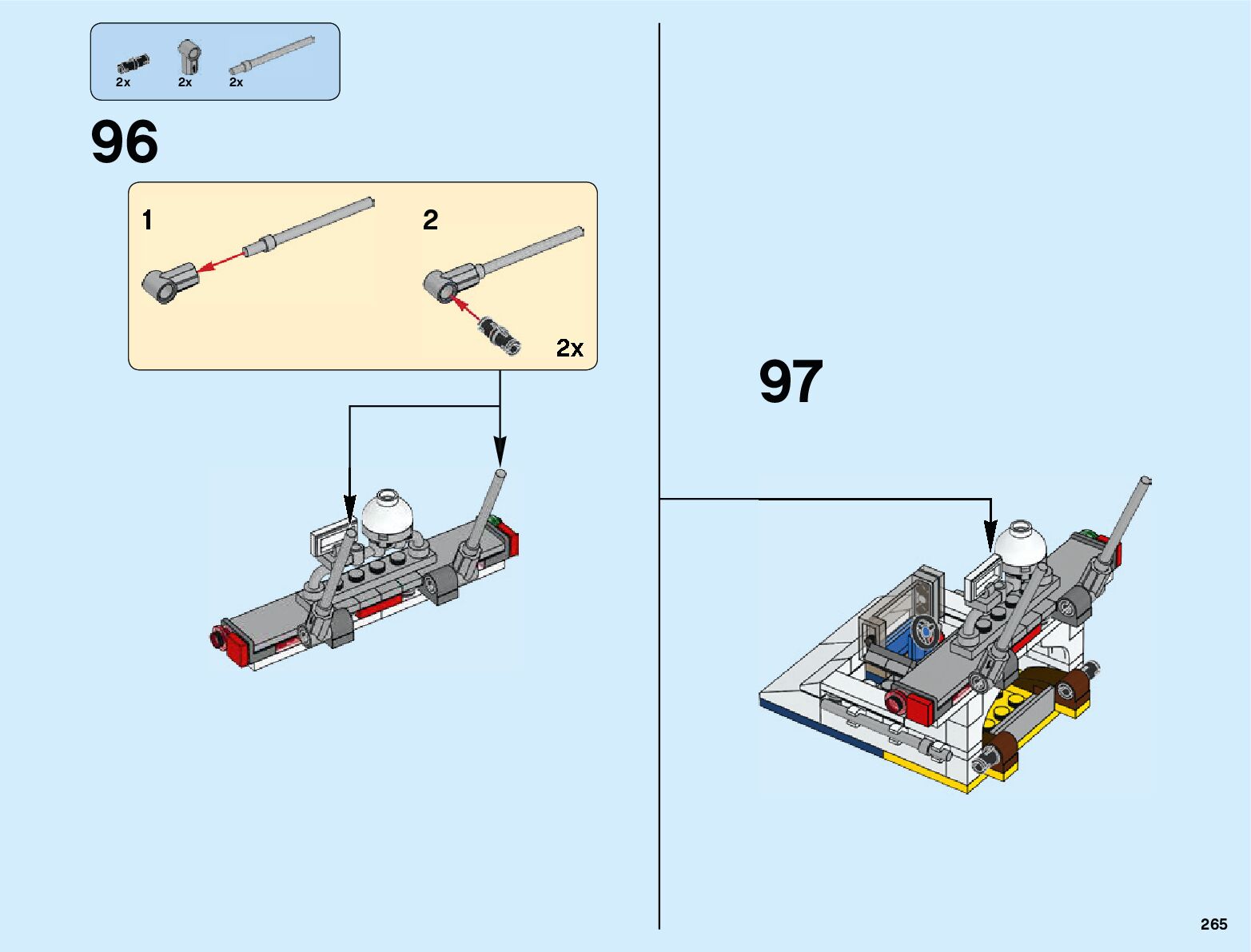 2x 2x 2x

96

1

2

2x

97

265