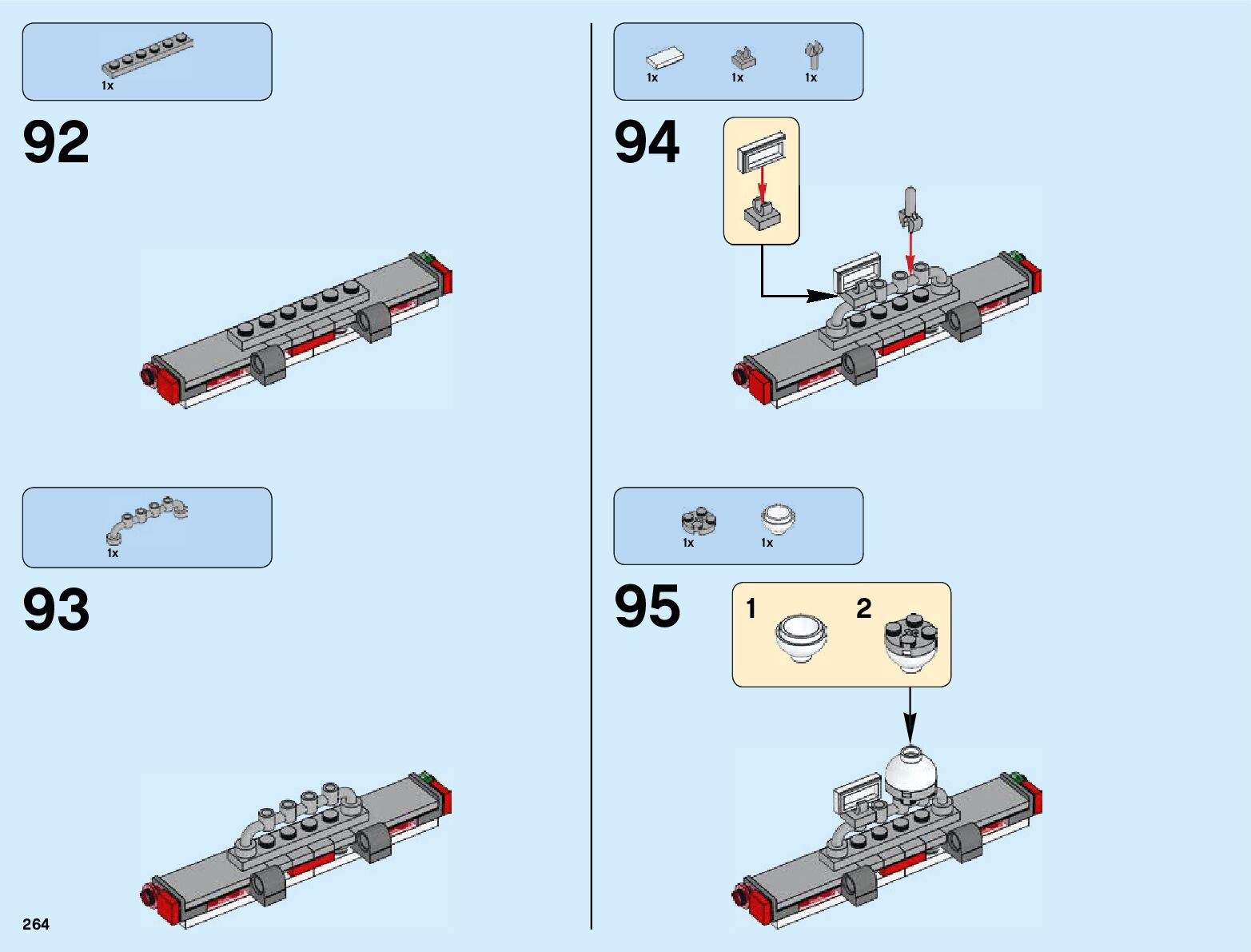 1x

92

1x

93

264

1x 1x 1x

94

1x 1x

95

1 2