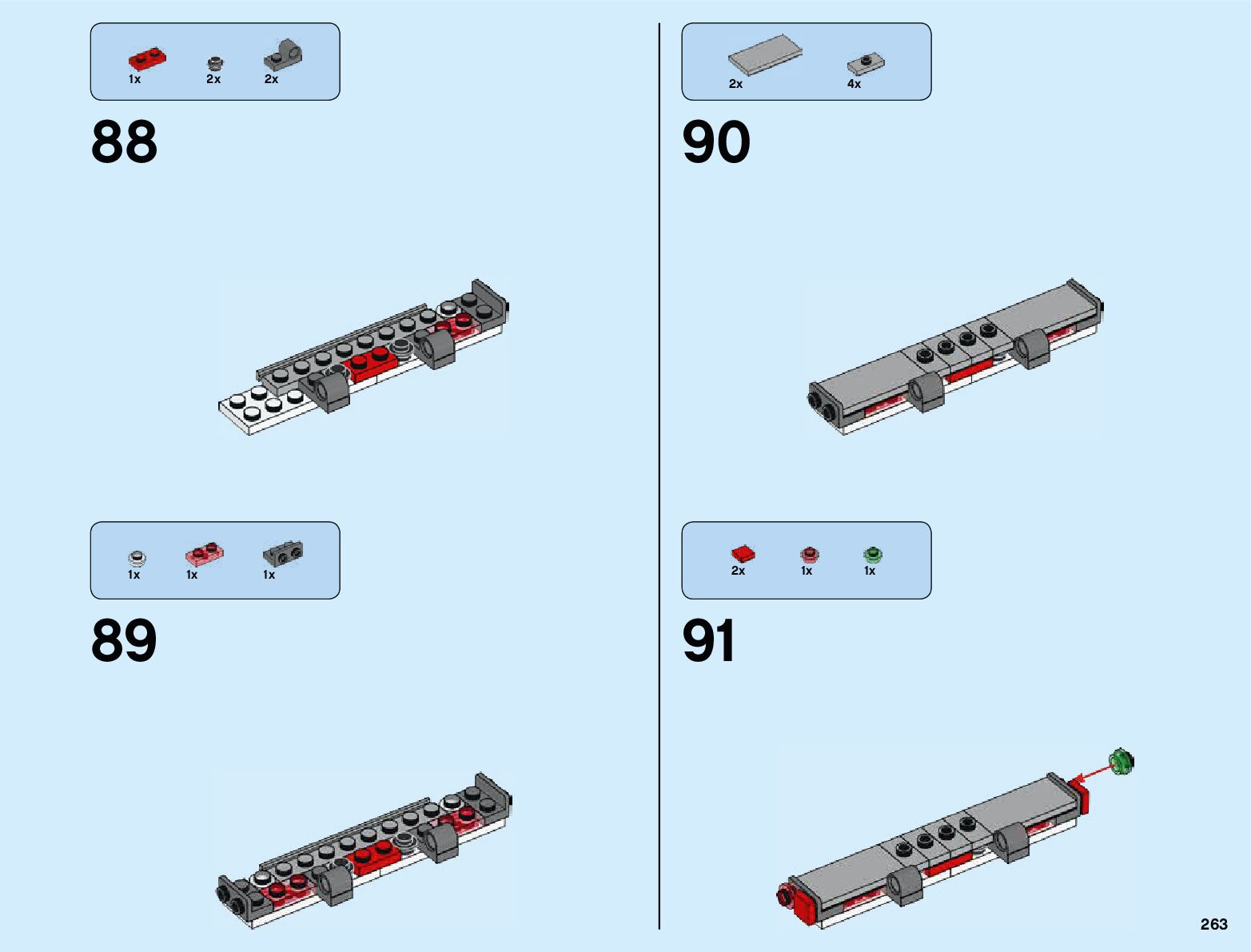 1x 2x 2x

88

1x 1x 1x

89

2x 4x

90

2x 1x 1x

91

263