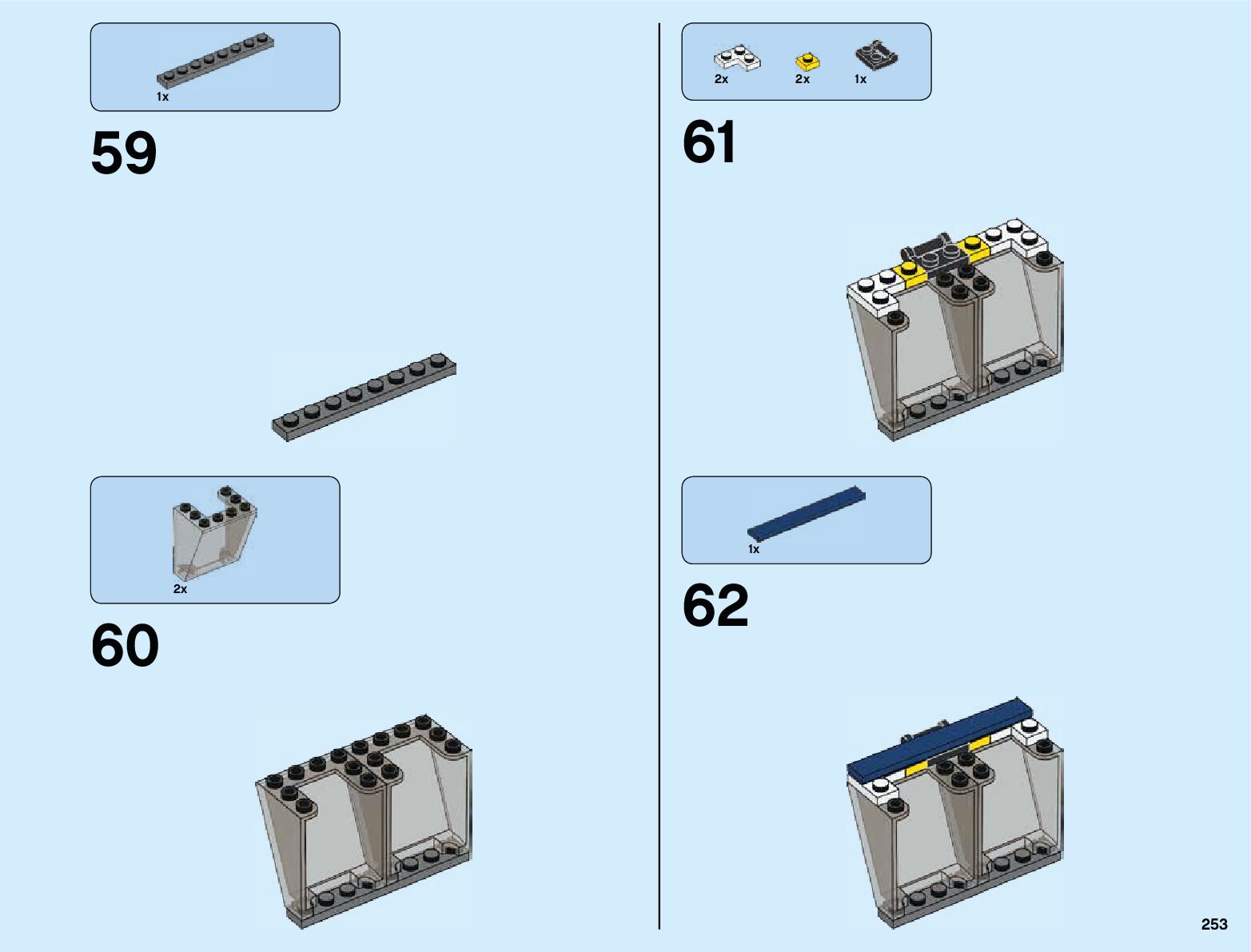 1x

59

2x

60

2x 2x 1x

61

1x

62

253