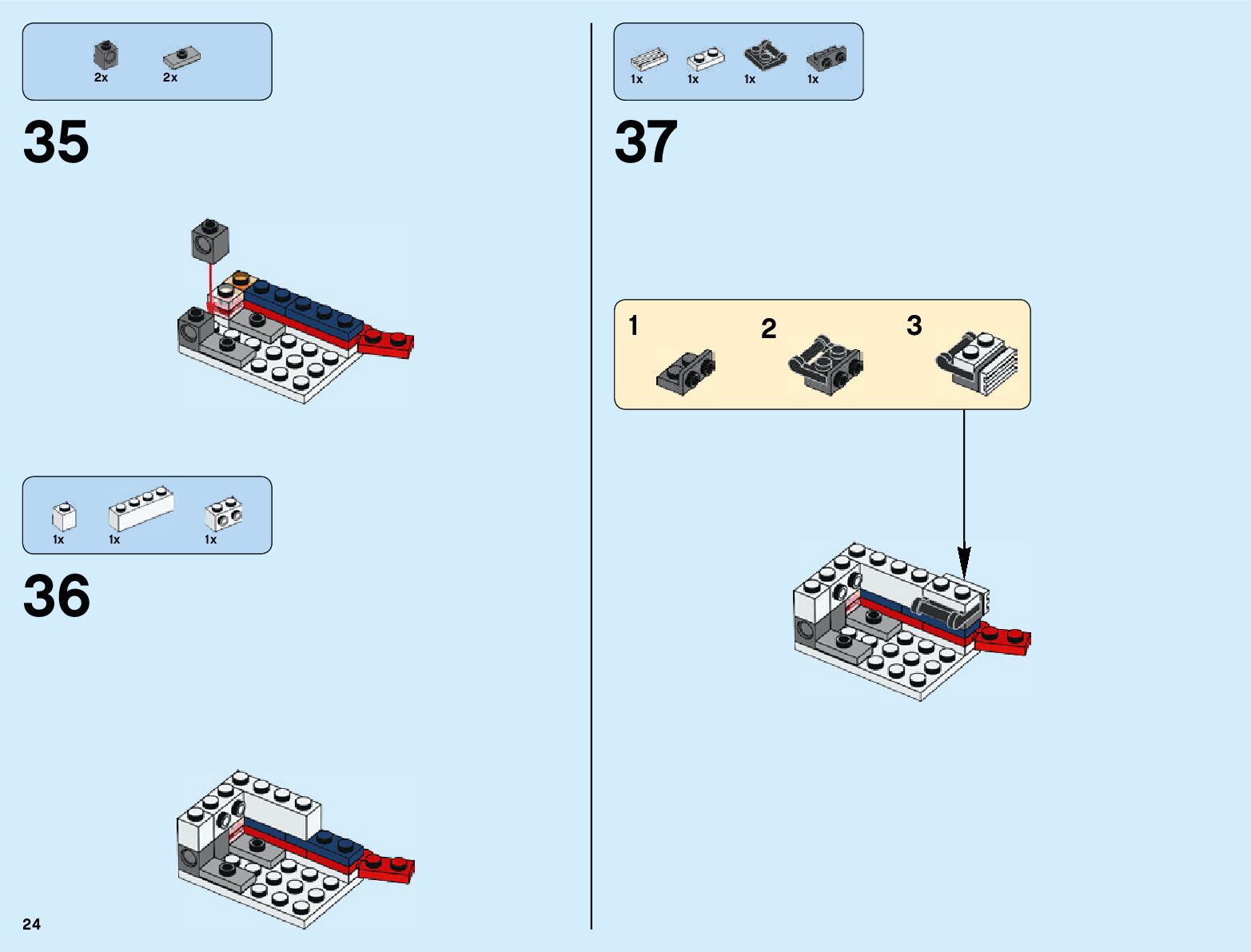 2x 2x

35

1x 1x 1x

36

24

1x 1x 1x 1x

37

1 2 3