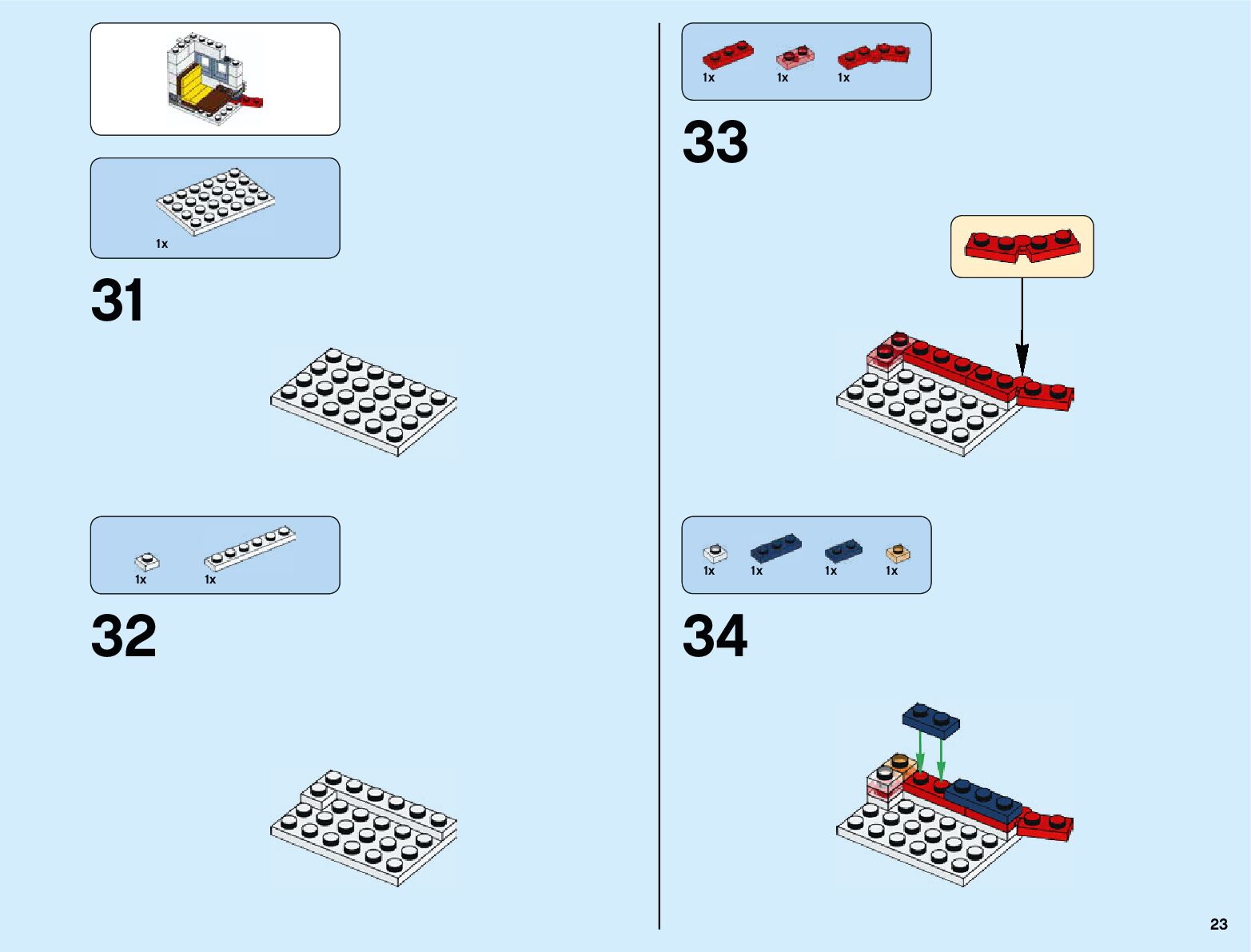 1x

31

1x 1x

32

1x 1x 1x

33

1x 1x 1x 1x

34

23