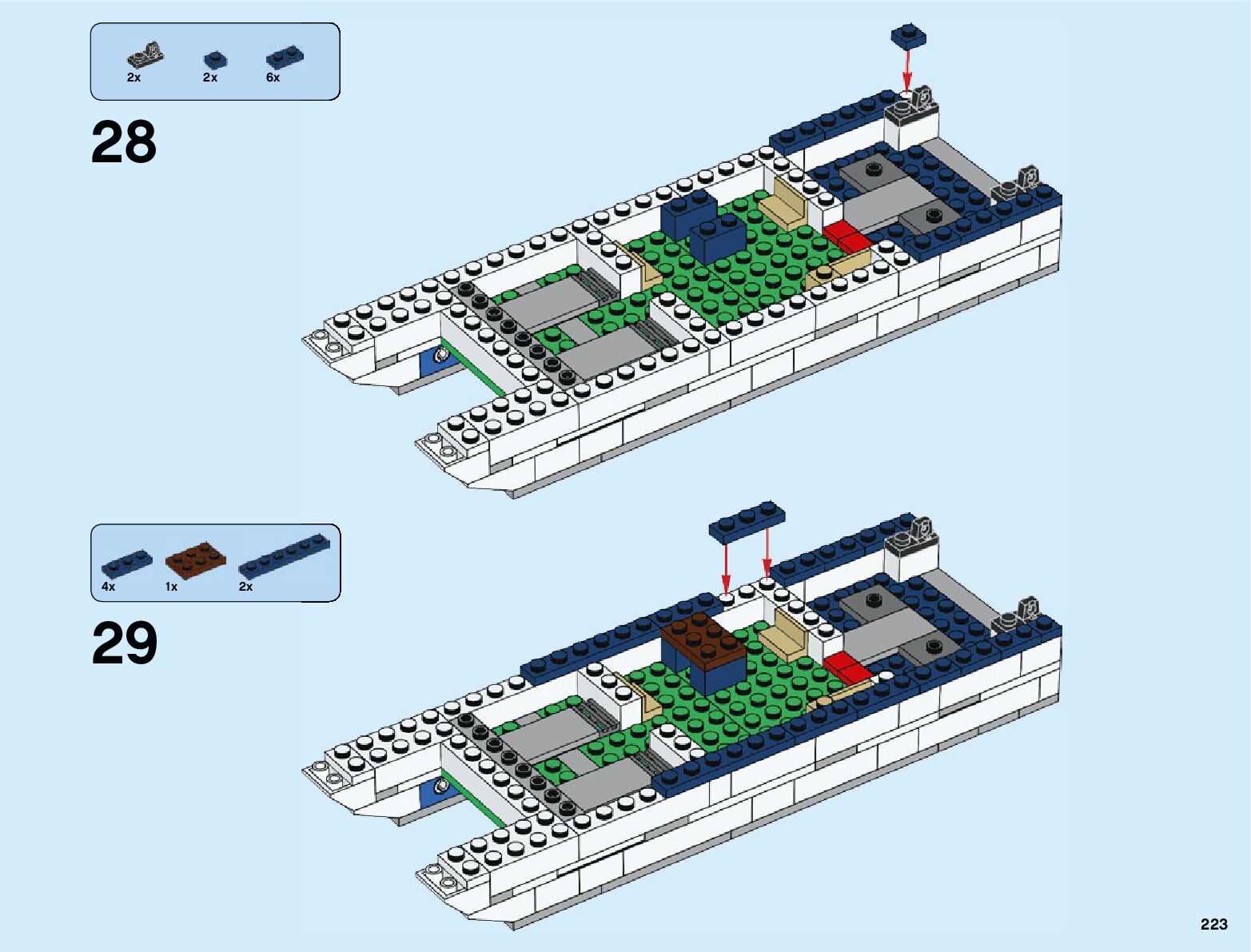 2x 2x 6x

28

4x 1x 2x

29

223