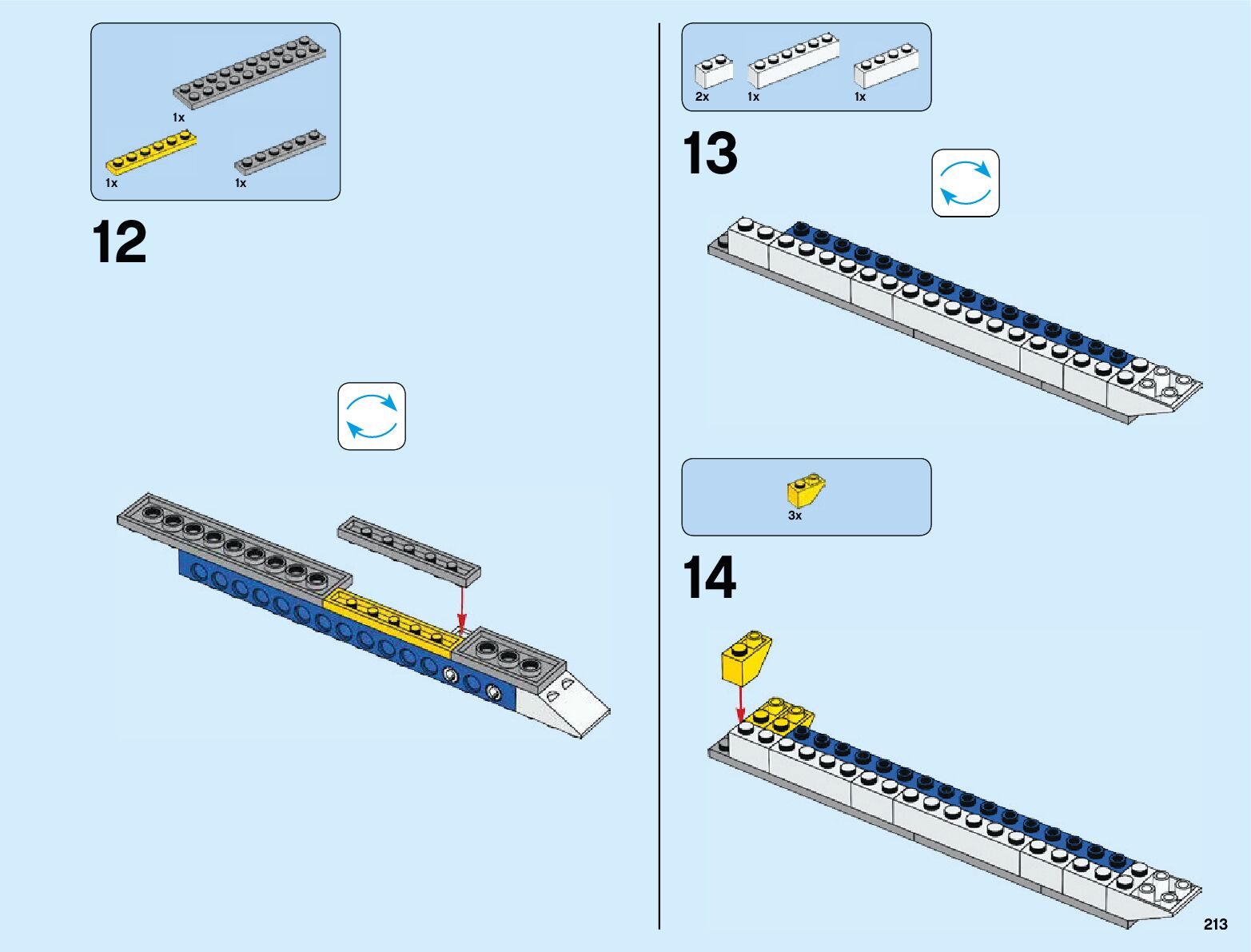 1x

1x

1x

12

2x

1x

1x

13

3x

14

213