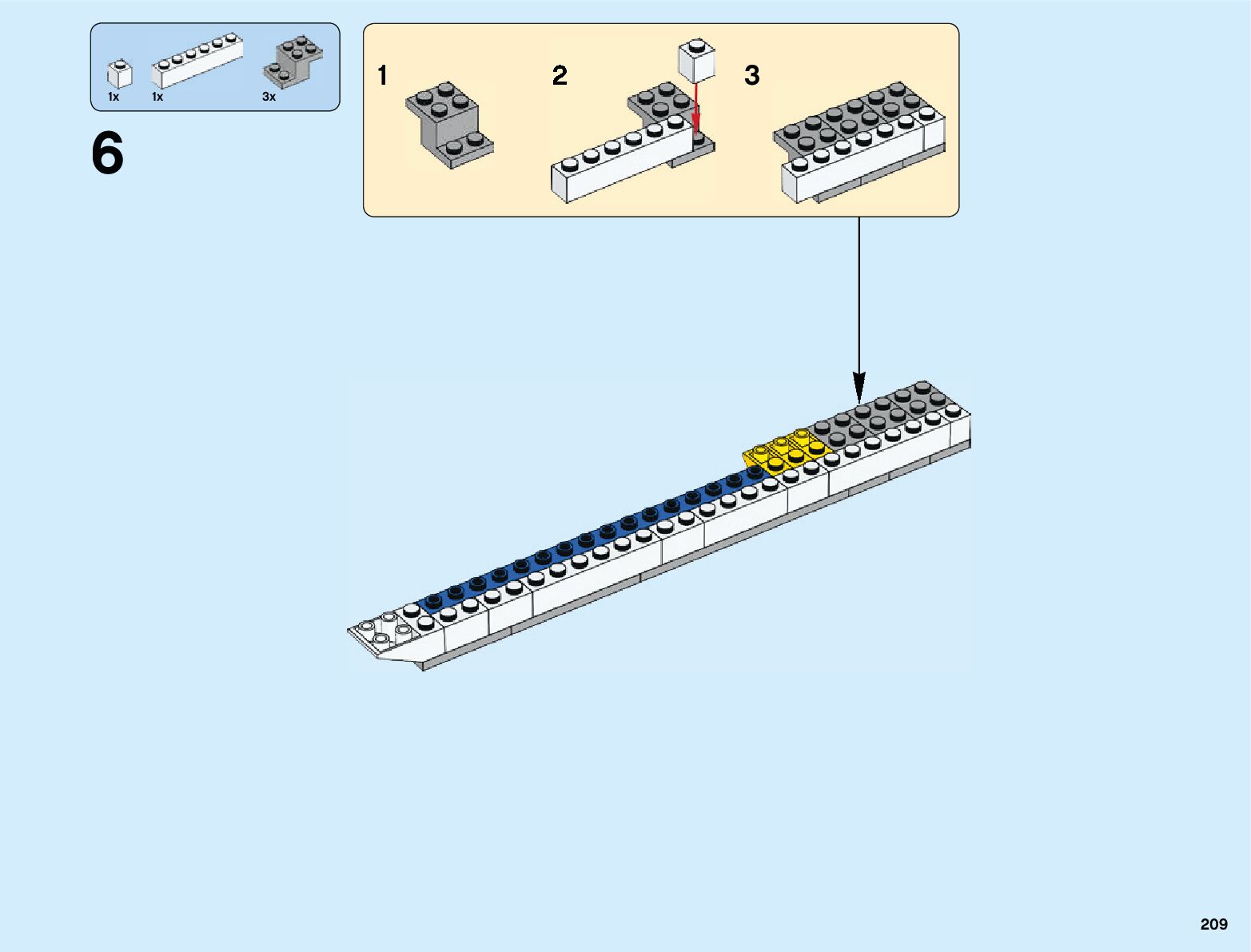 1x 1x 3x

6

1

2

3

209