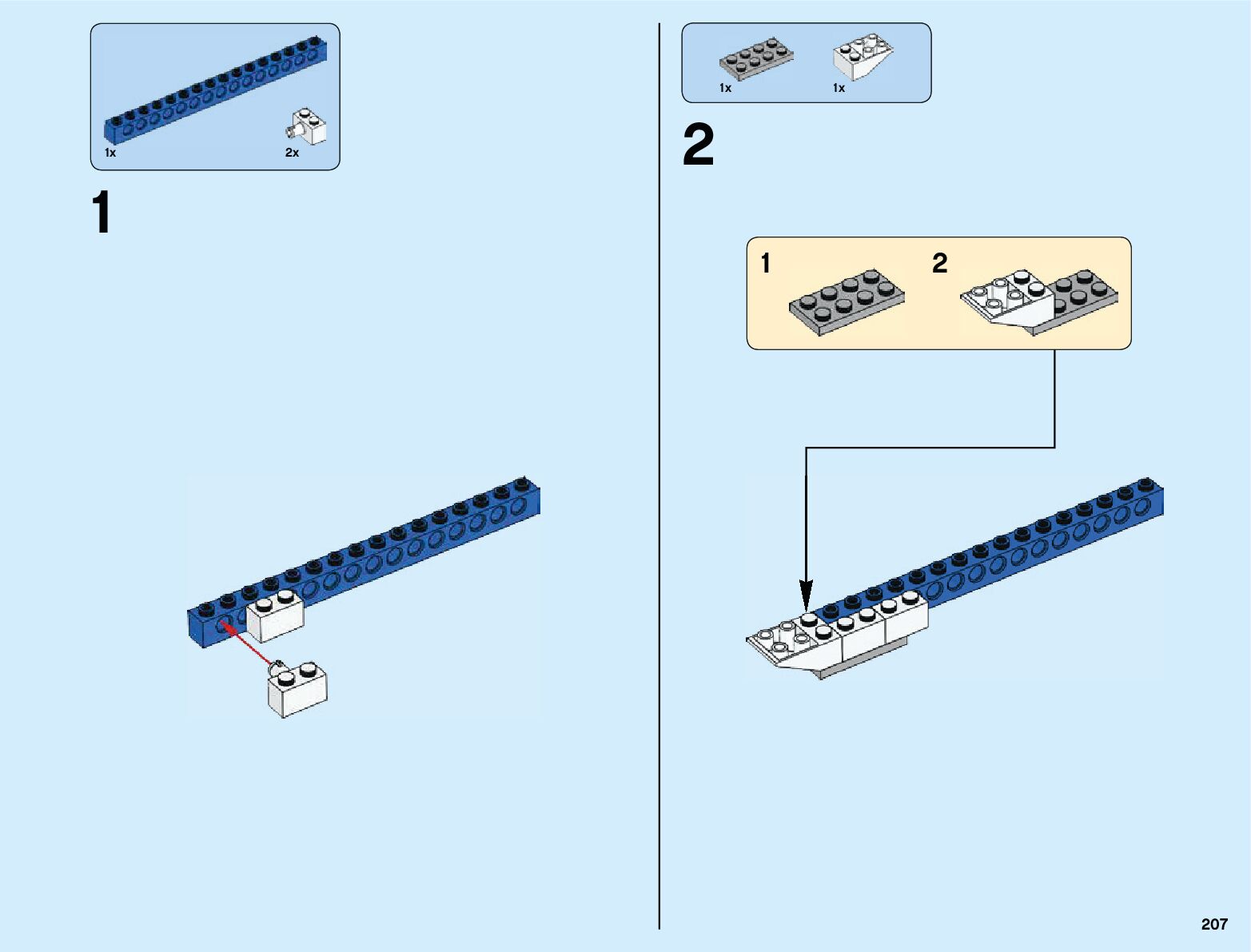 1x

2x

1

1x

1x

2

1

2

207