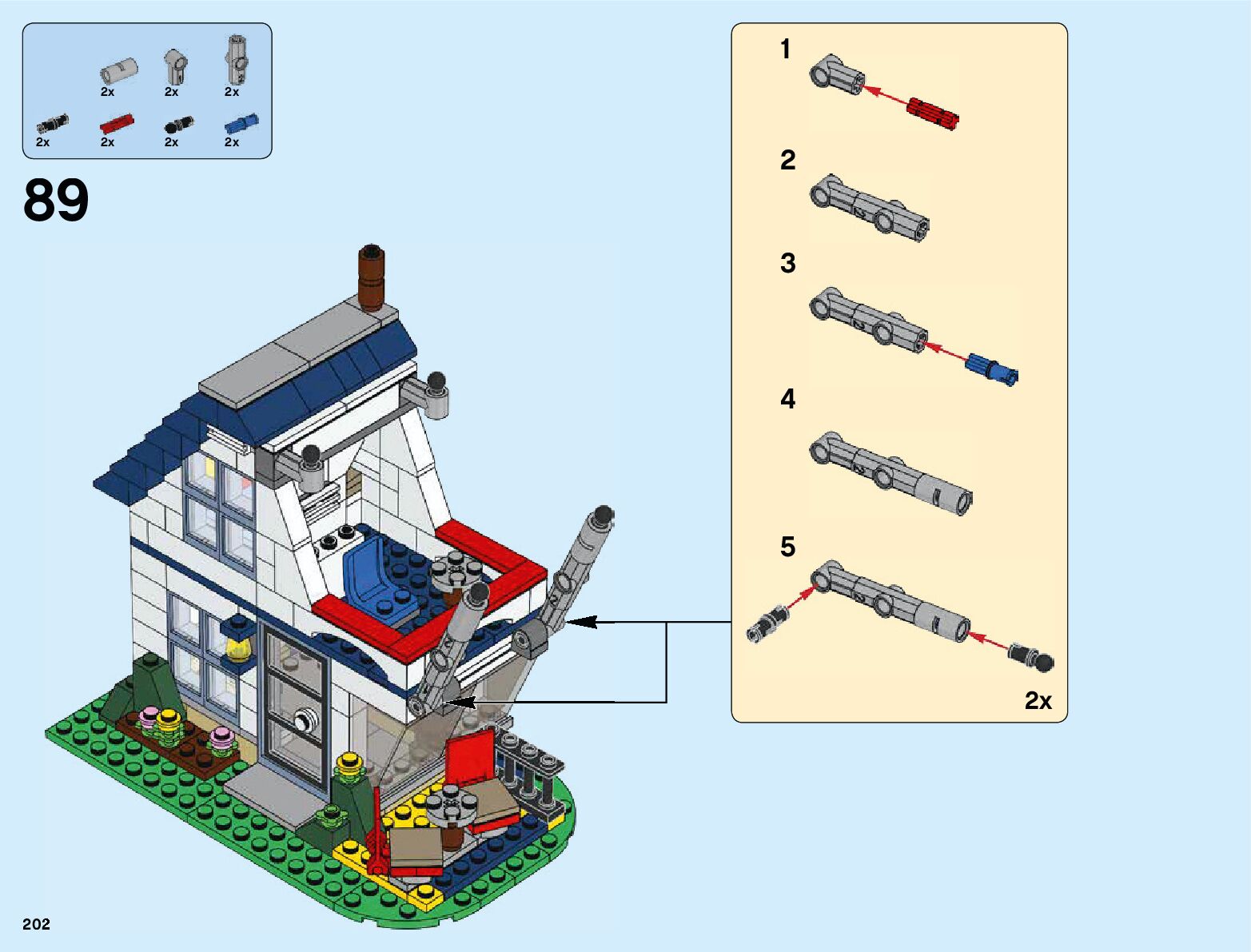 2x 2x 2x
2x 2x 2x 2x

89

1

2

3

4

5

2x

202