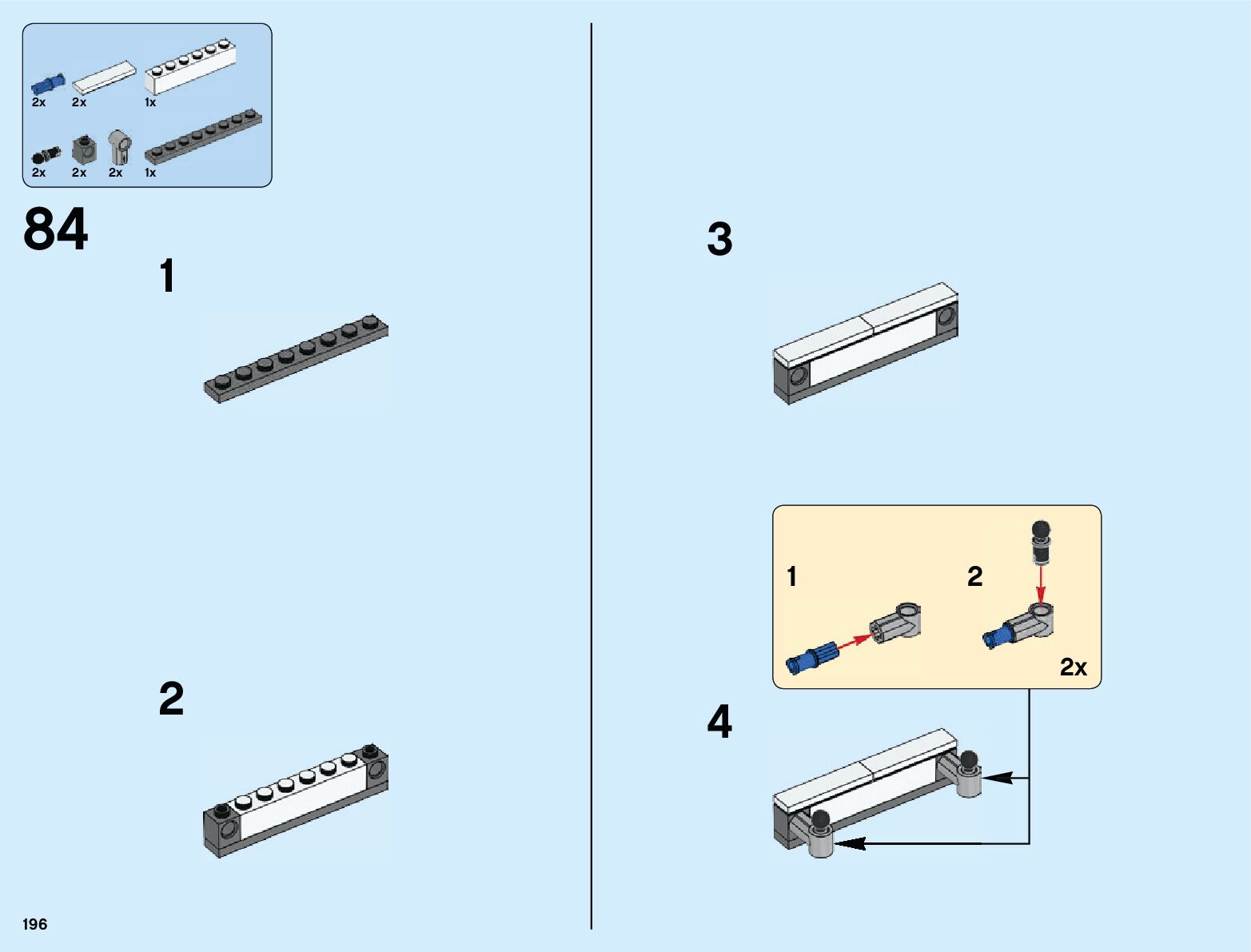 2x 2x 1x

2x 2x 2x 1x

84

1

2

3

1

2

2x

4

196