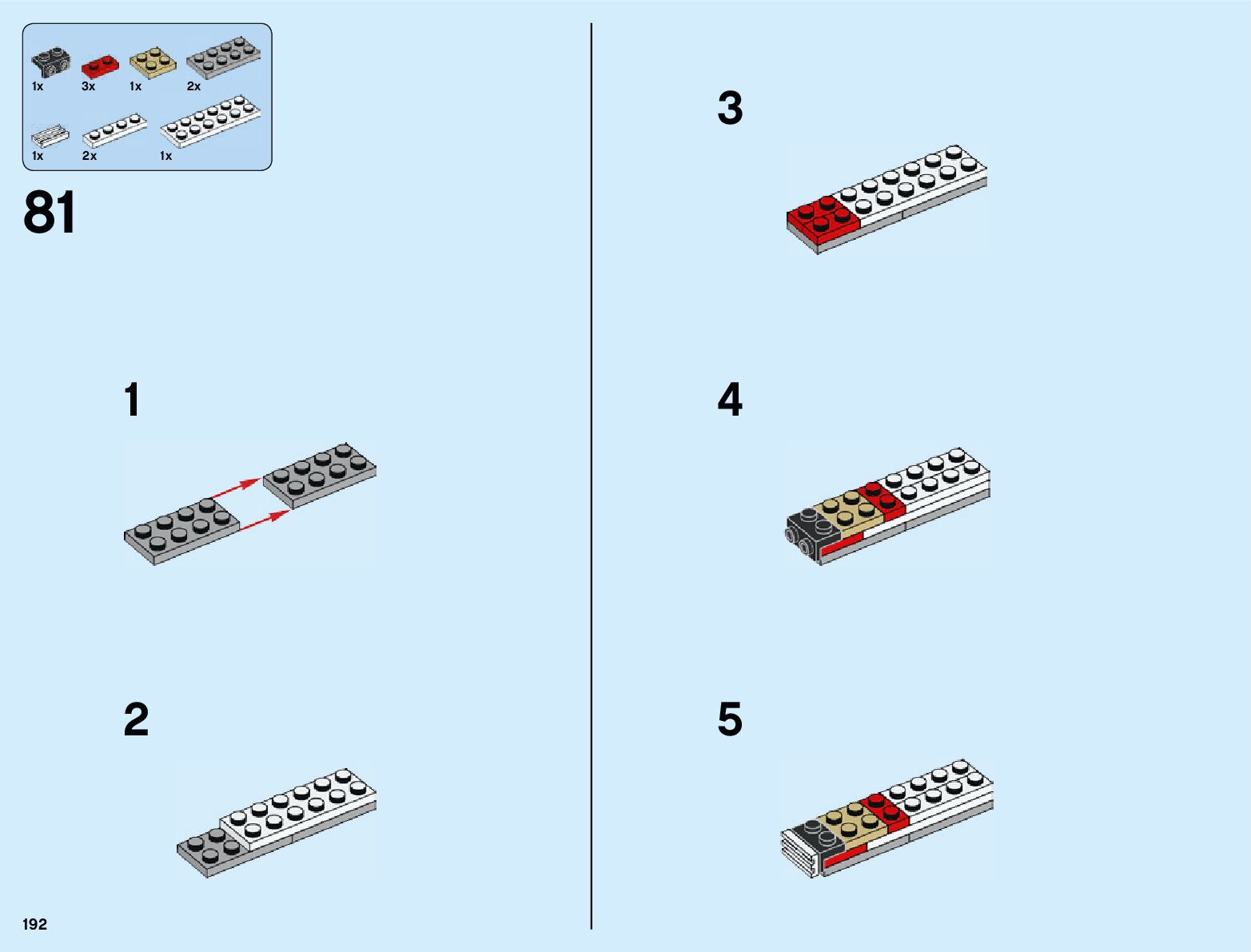 1x 3x 1x 2x

1x 2x 1x

81

1

2

3

4

5

192