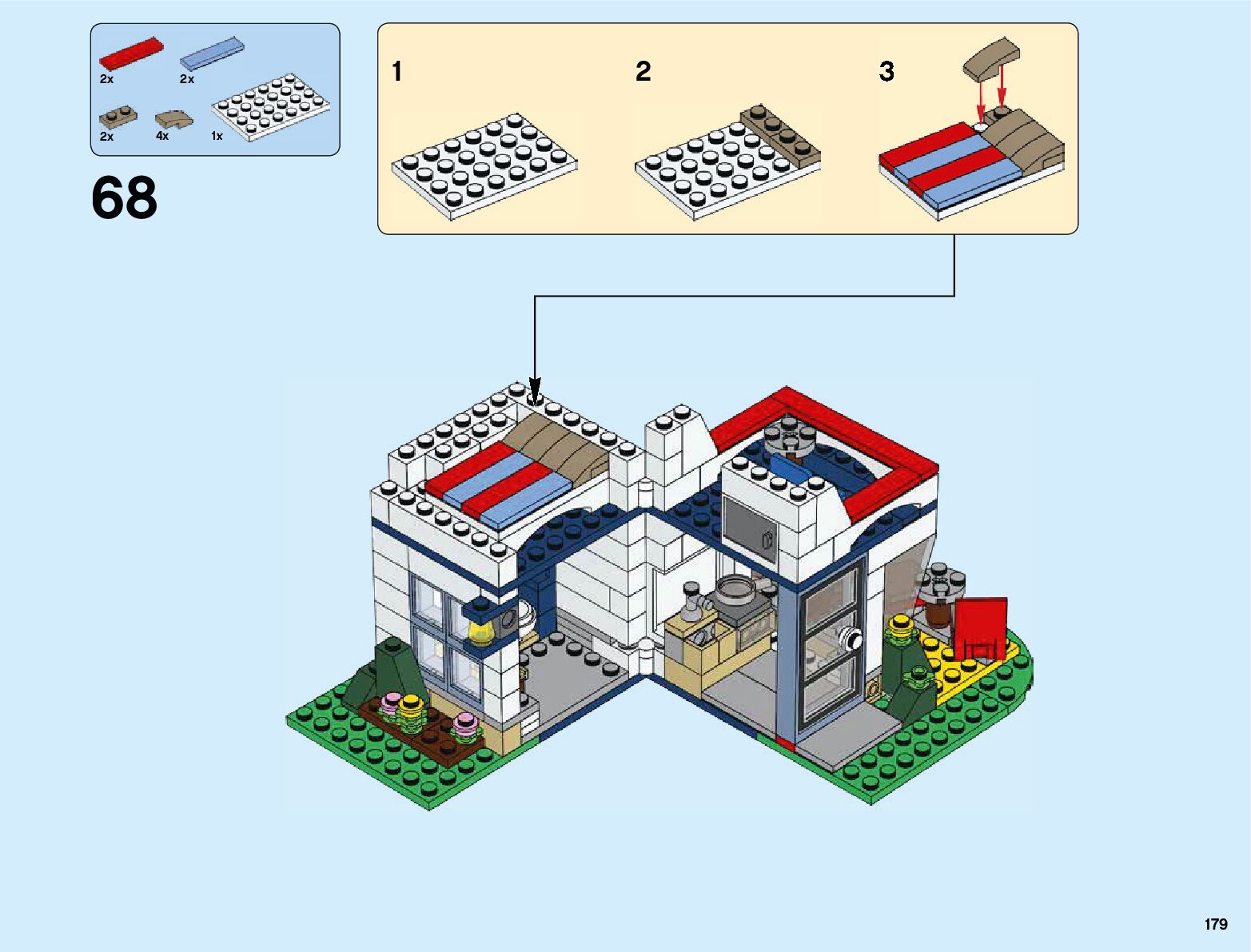 2x
2x
2x
4x
1x

68

1
2
3

179