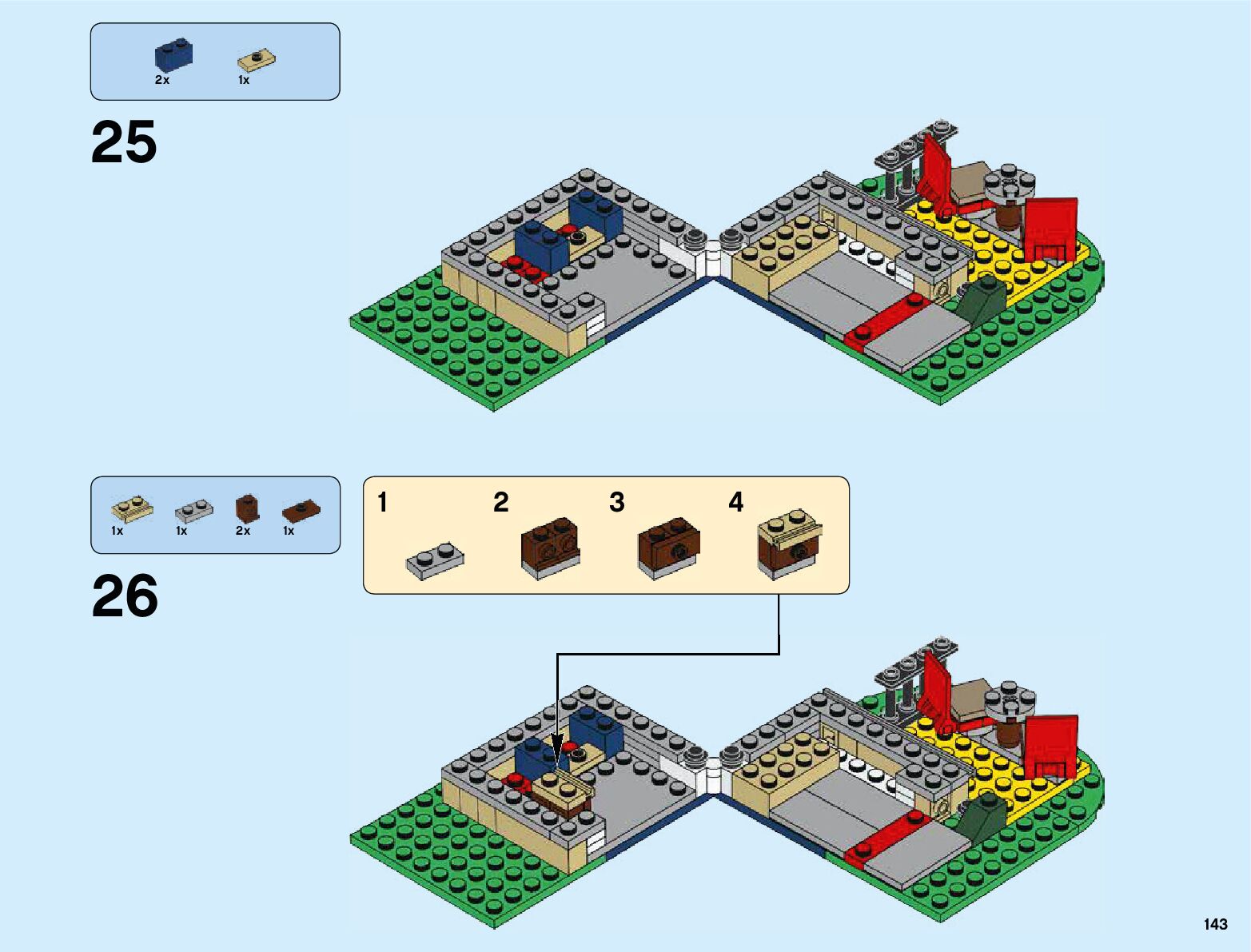 2x 1x

25

1x 1x 2x 1x

26

1

2

3

4

143