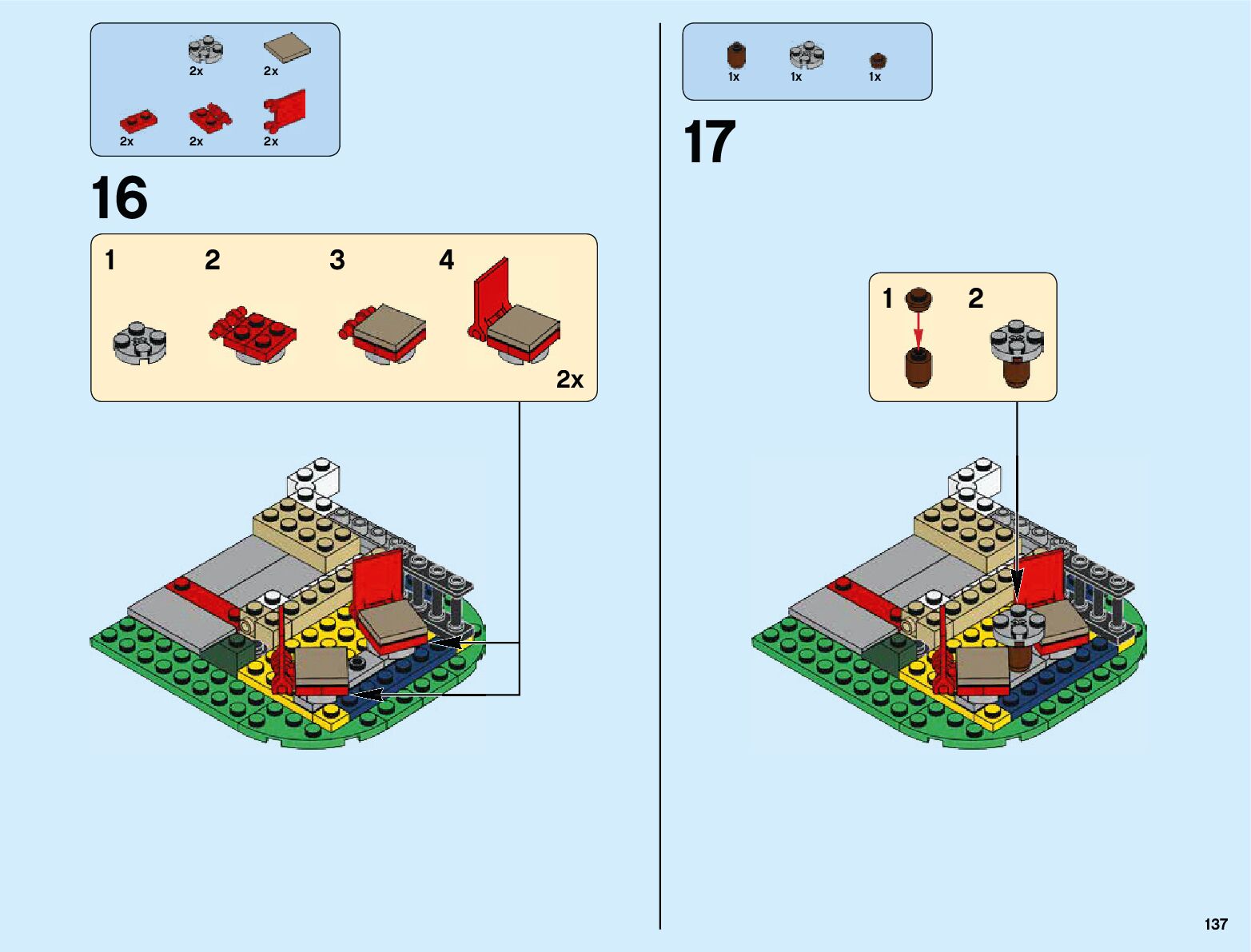 2x 2x

2x 2x 2x

16

1 2 3 4

2x

1x 1x 1x

17

1 2

137