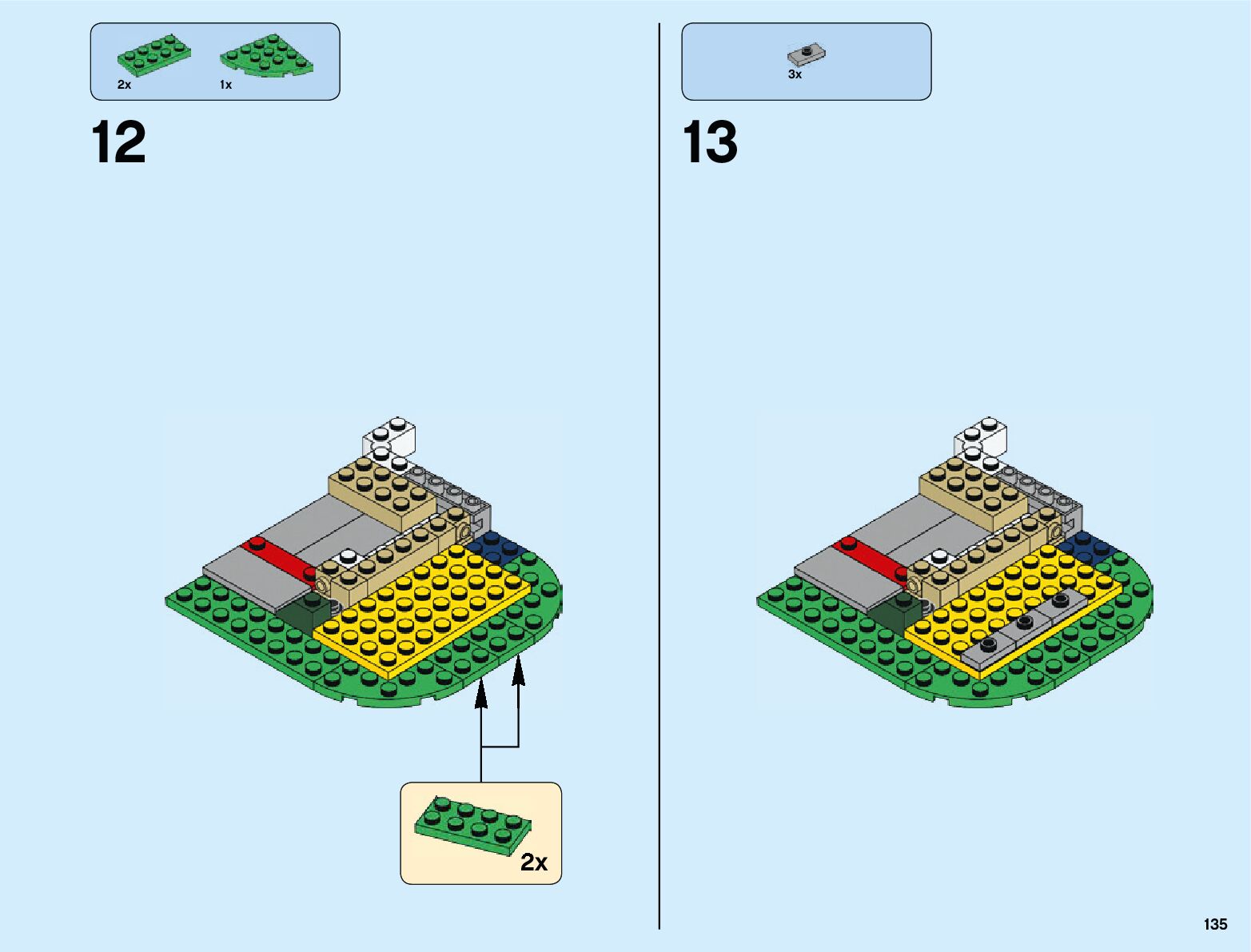 2x 1x

12

2x

3x

13

135