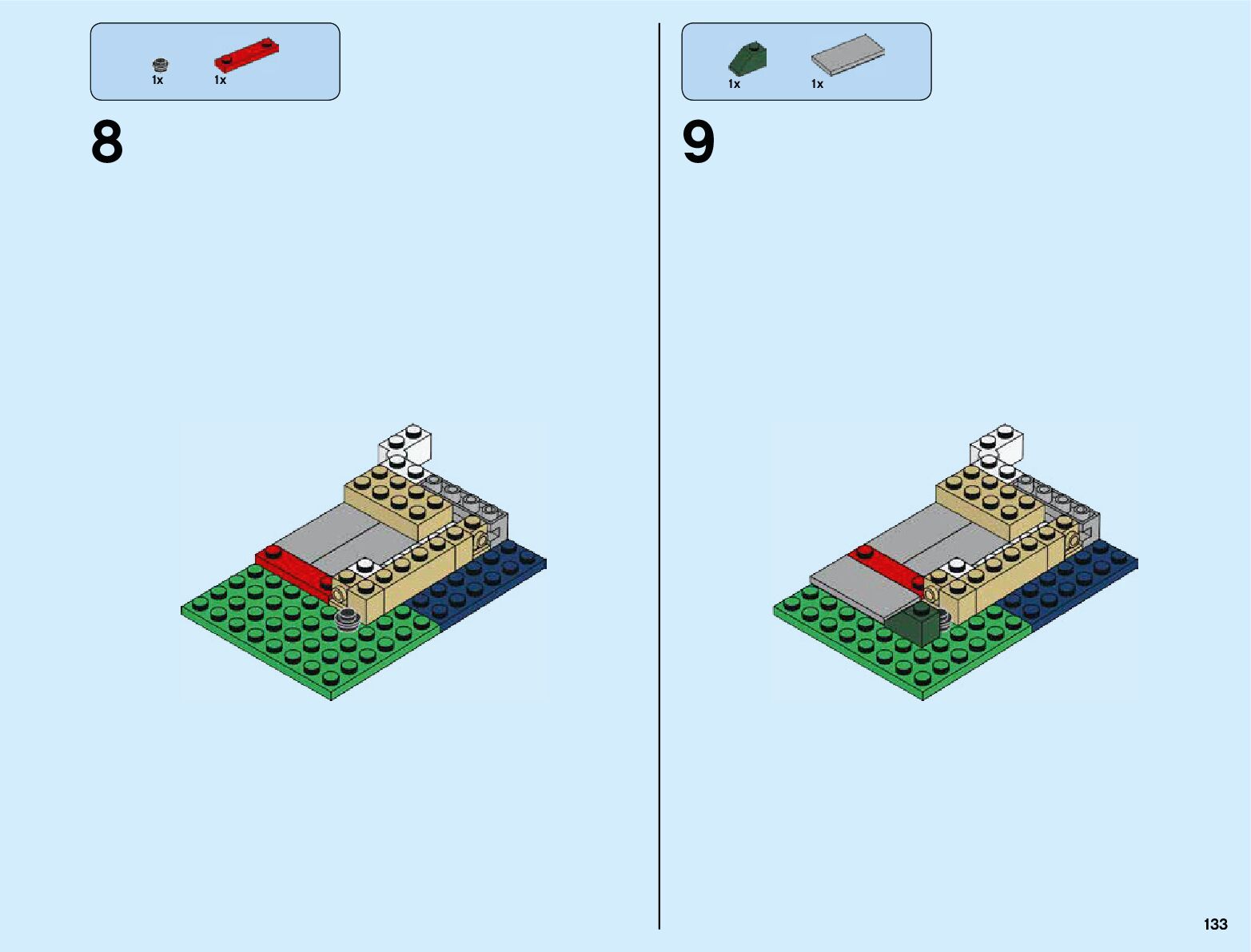 1x 1x

8

1x 1x

9

133