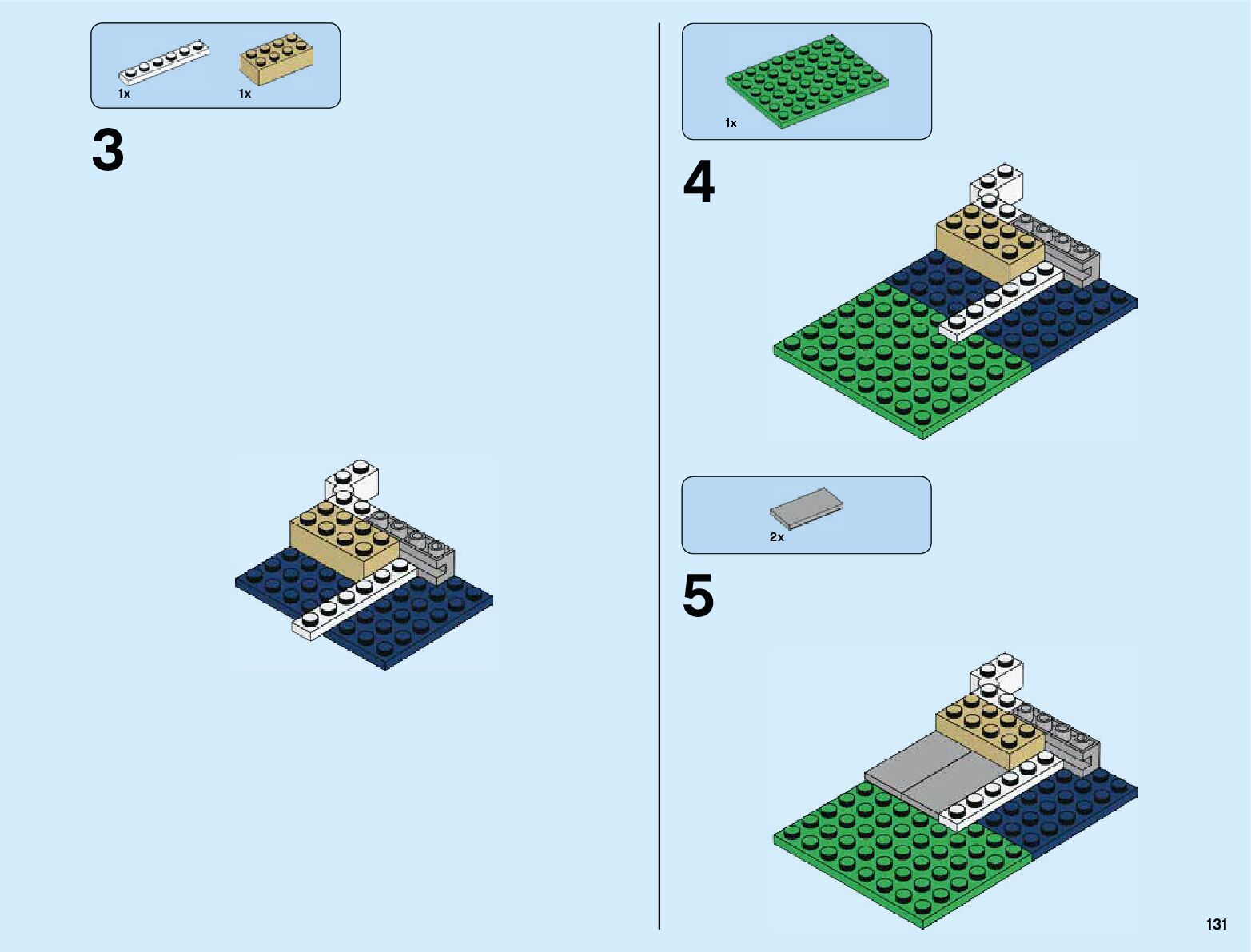 1x 1x

3

1x

4

2x

5

131