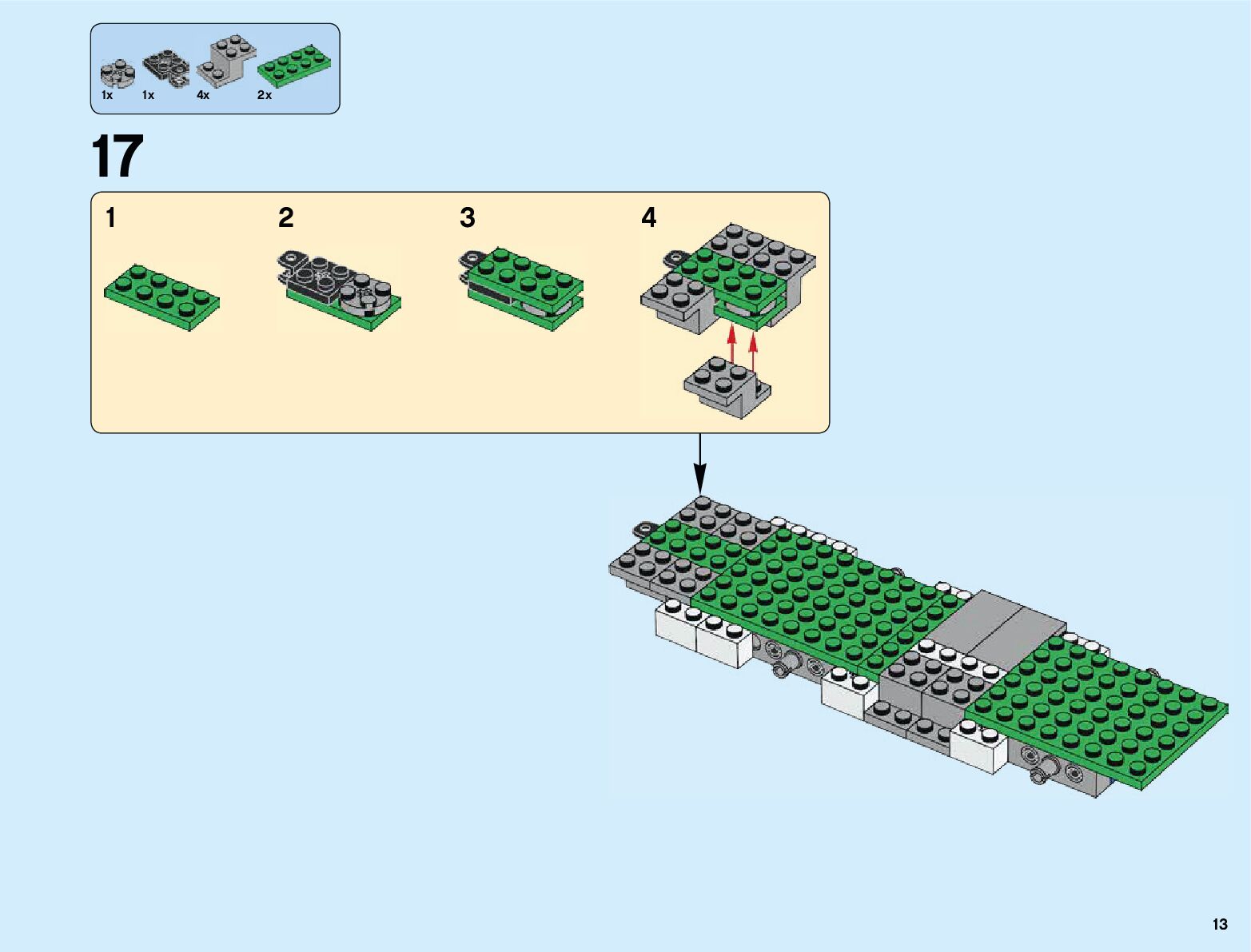 1x 1x 4x 2x

17

1

2

3

4

13