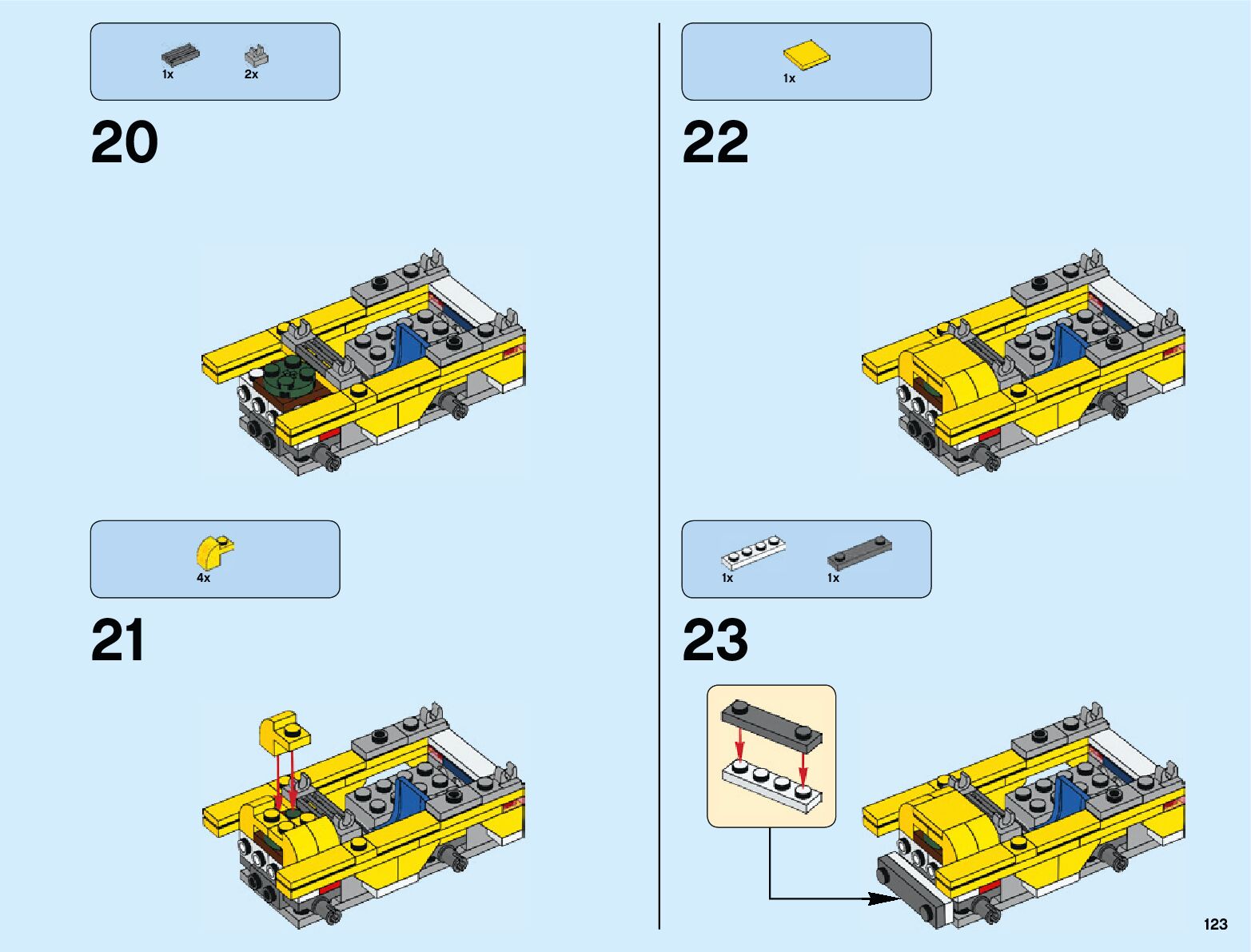 1x 2x

20

4x

21

1x

22

1x 1x

23

123