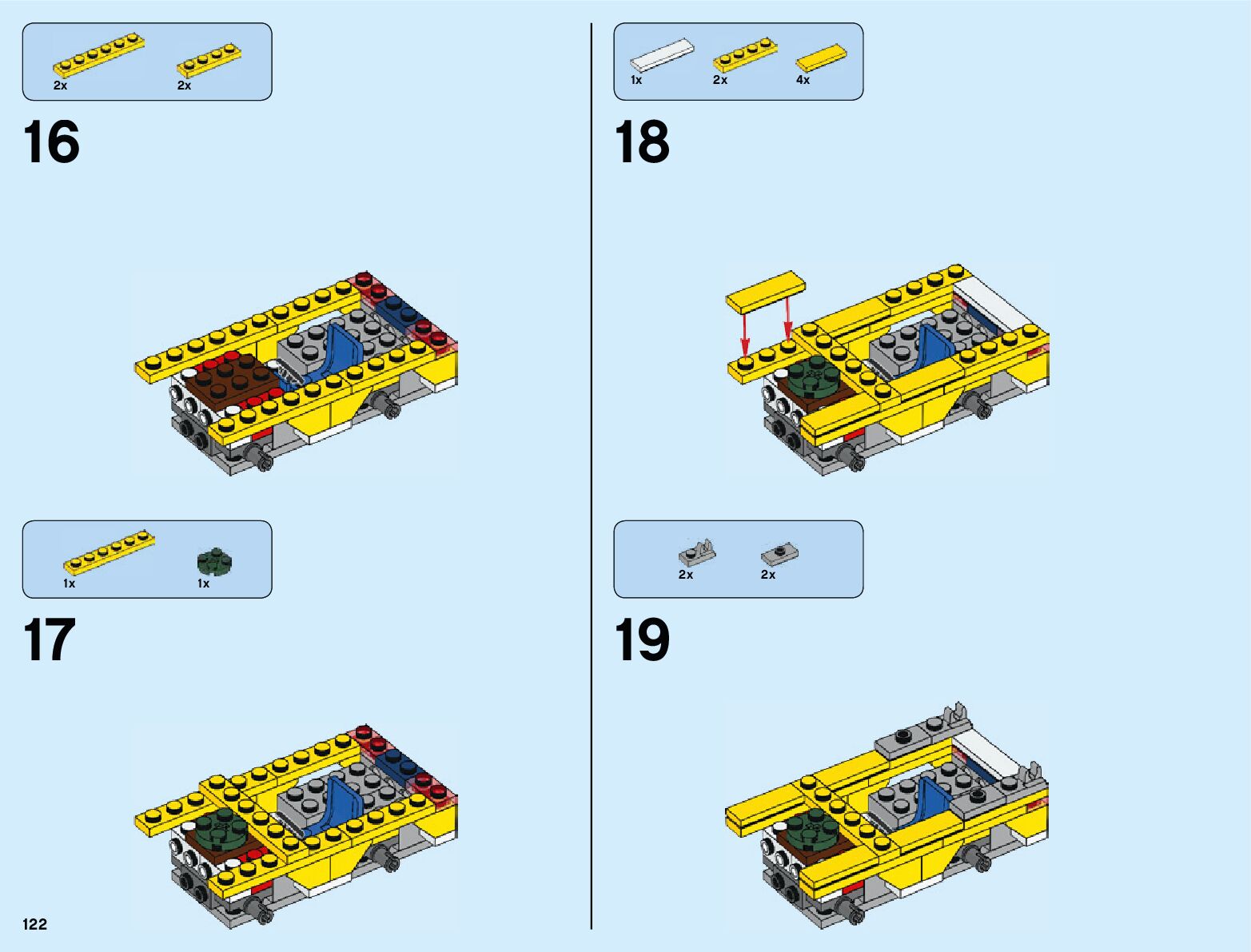 2x 2x

16

1x 1x

17

122

1x 2x 4x

18

2x 2x

19