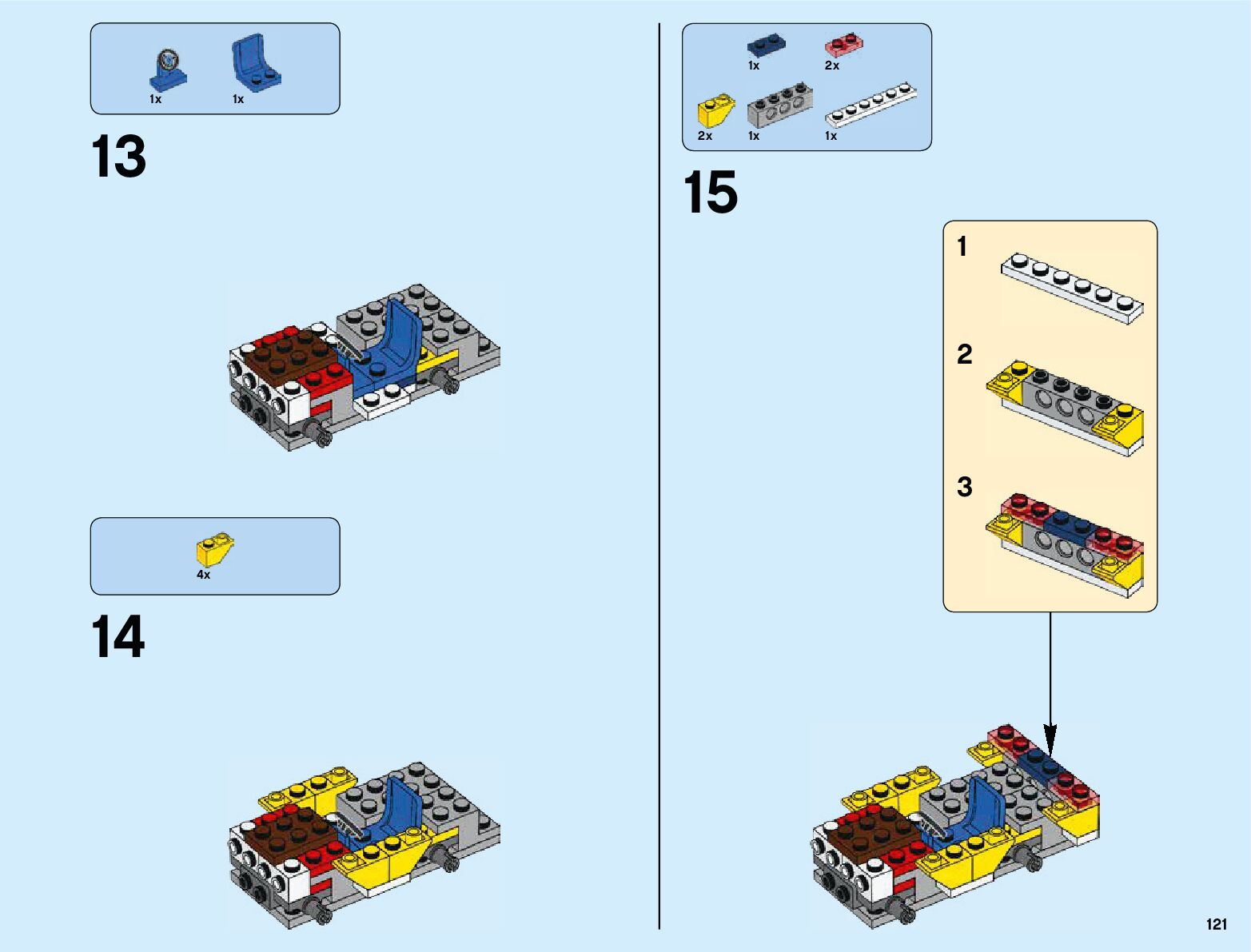 1x 1x

13

4x

14

1x 2x

2x 1x 1x

15

1

2

3

121