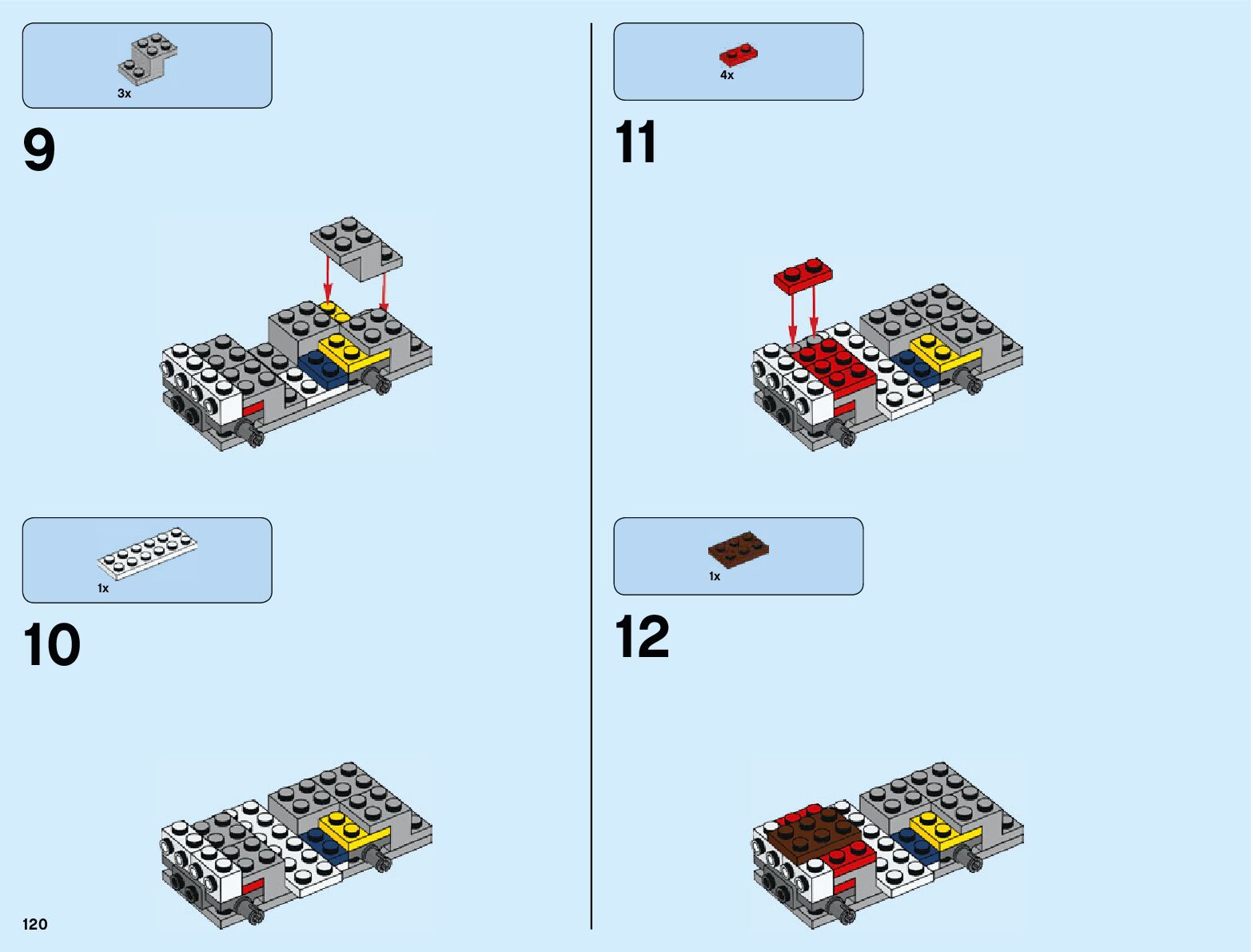 3x

9

1x

10

120

4x

11

1x

12