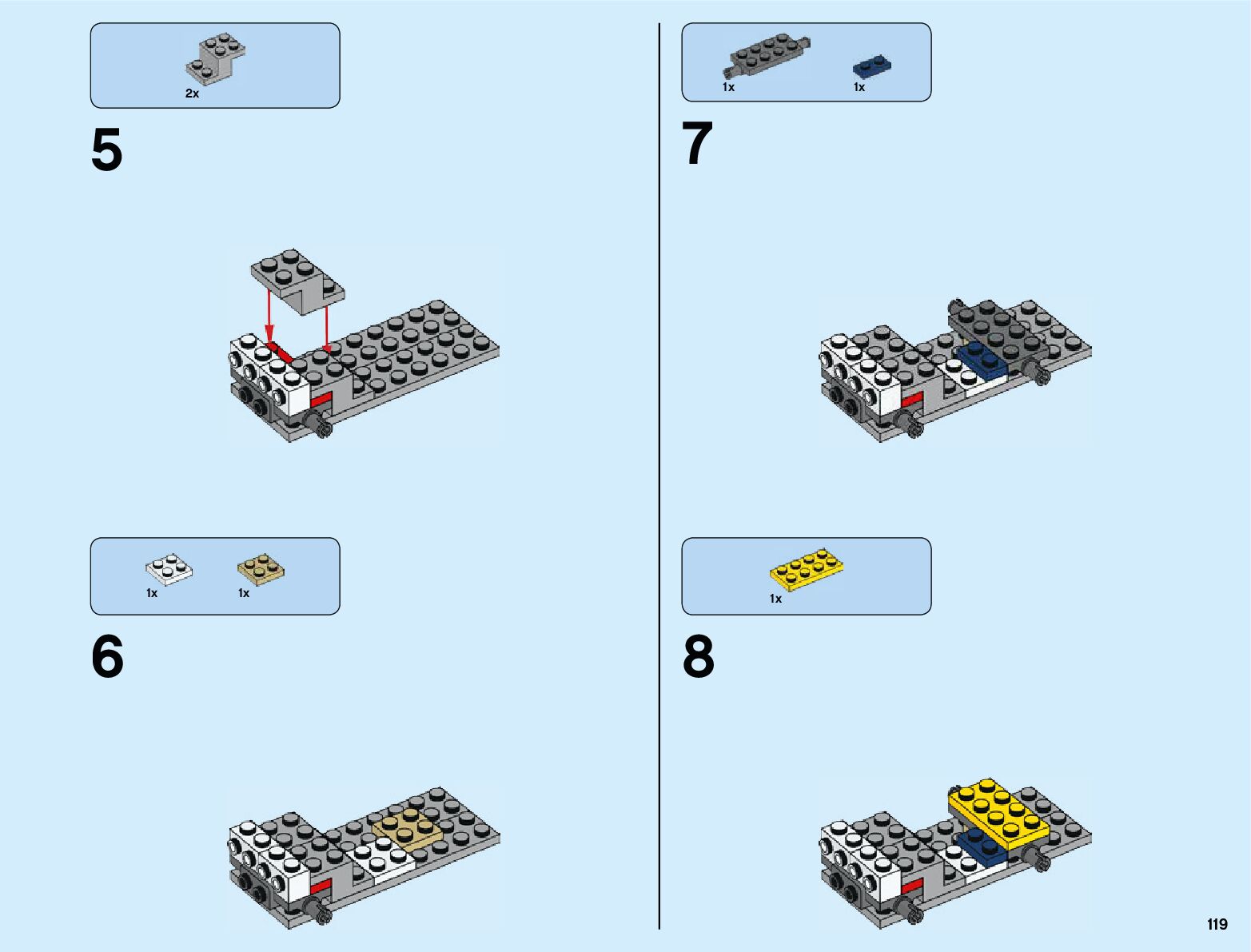 2x

5

1x 1x

6

1x 1x

7

1x

8

119