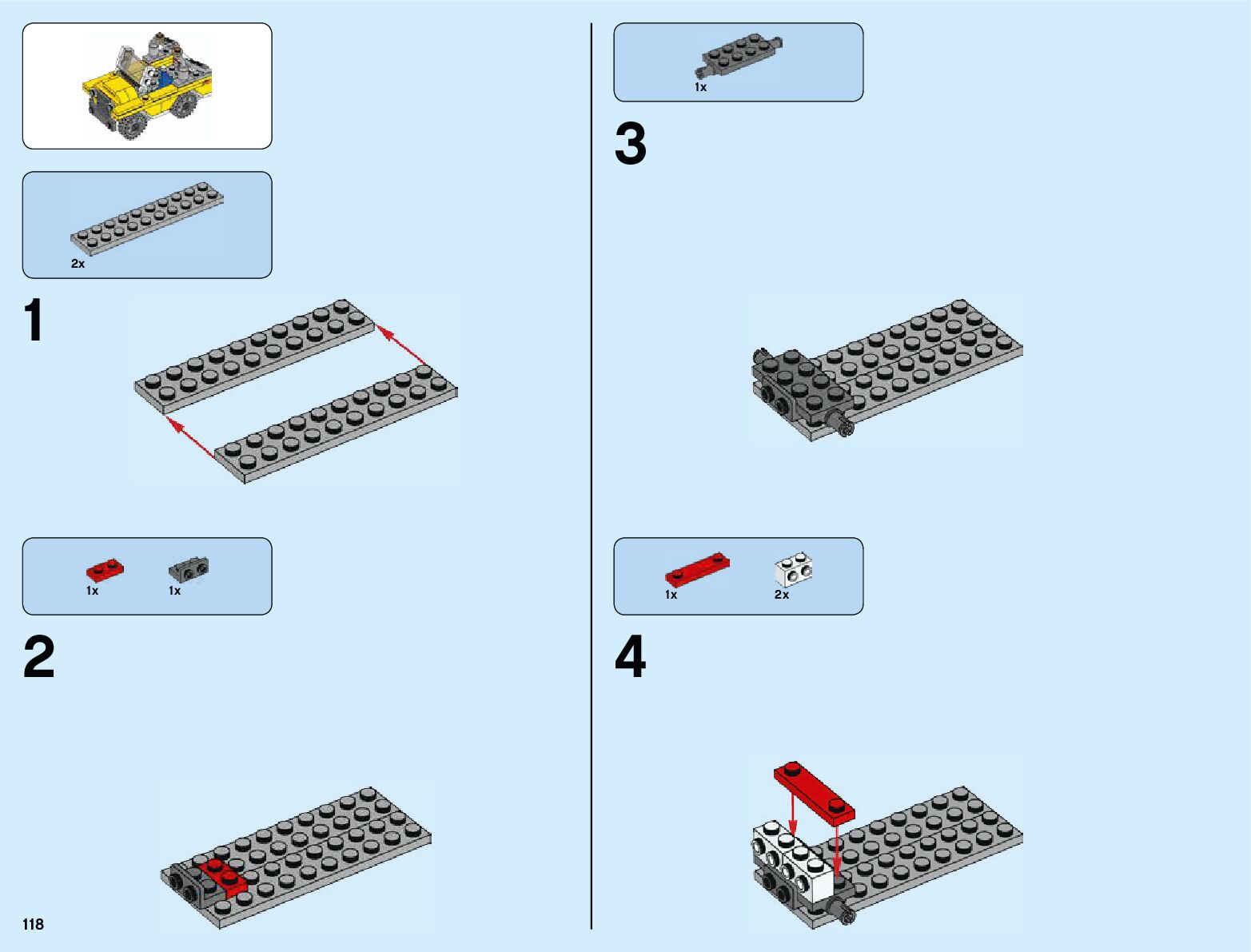 2x

1

1x 1x

2

118

1x

3

1x 2x

4