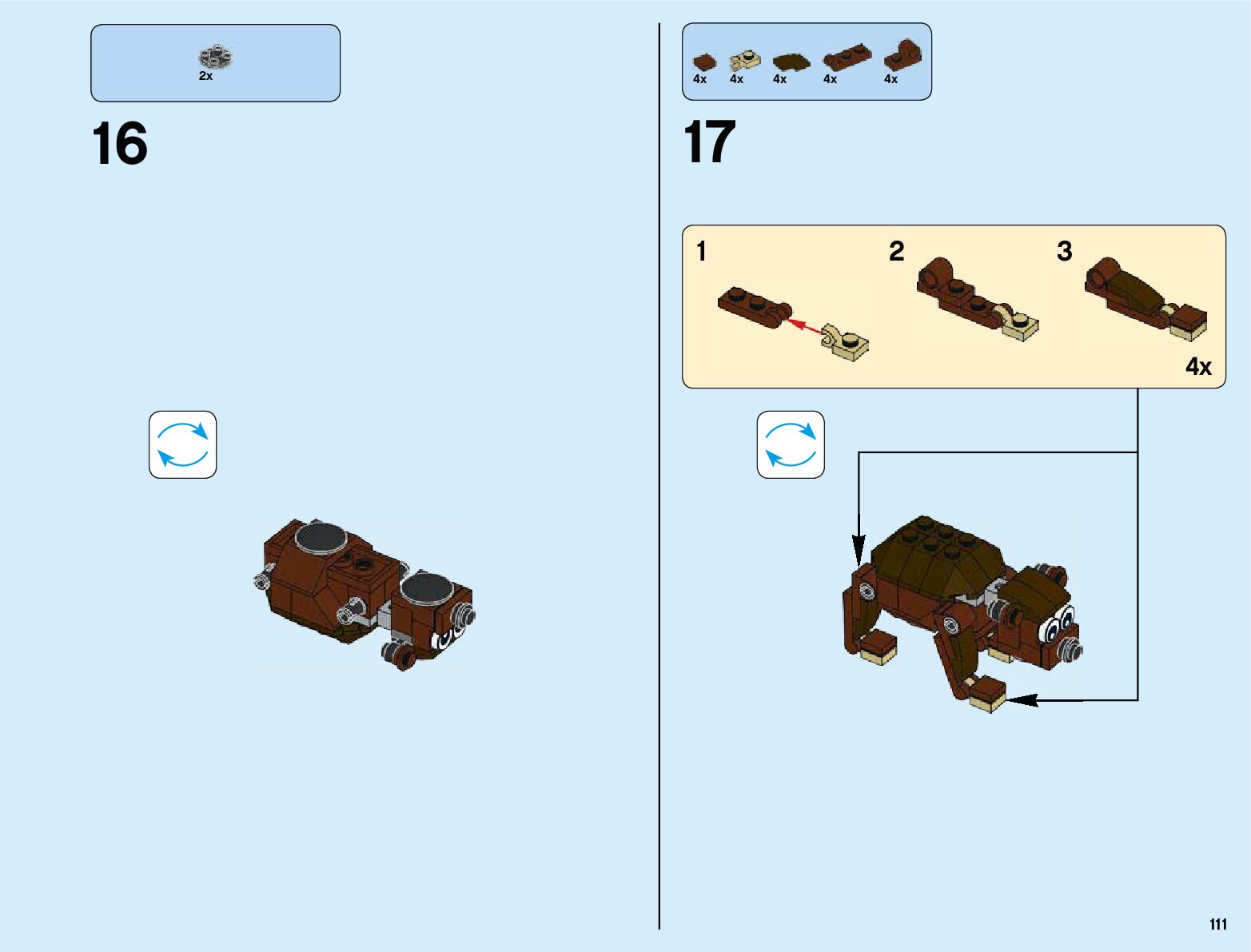 2x

16

4x 4x 4x 4x 4x

17

1

2

3

4x

111