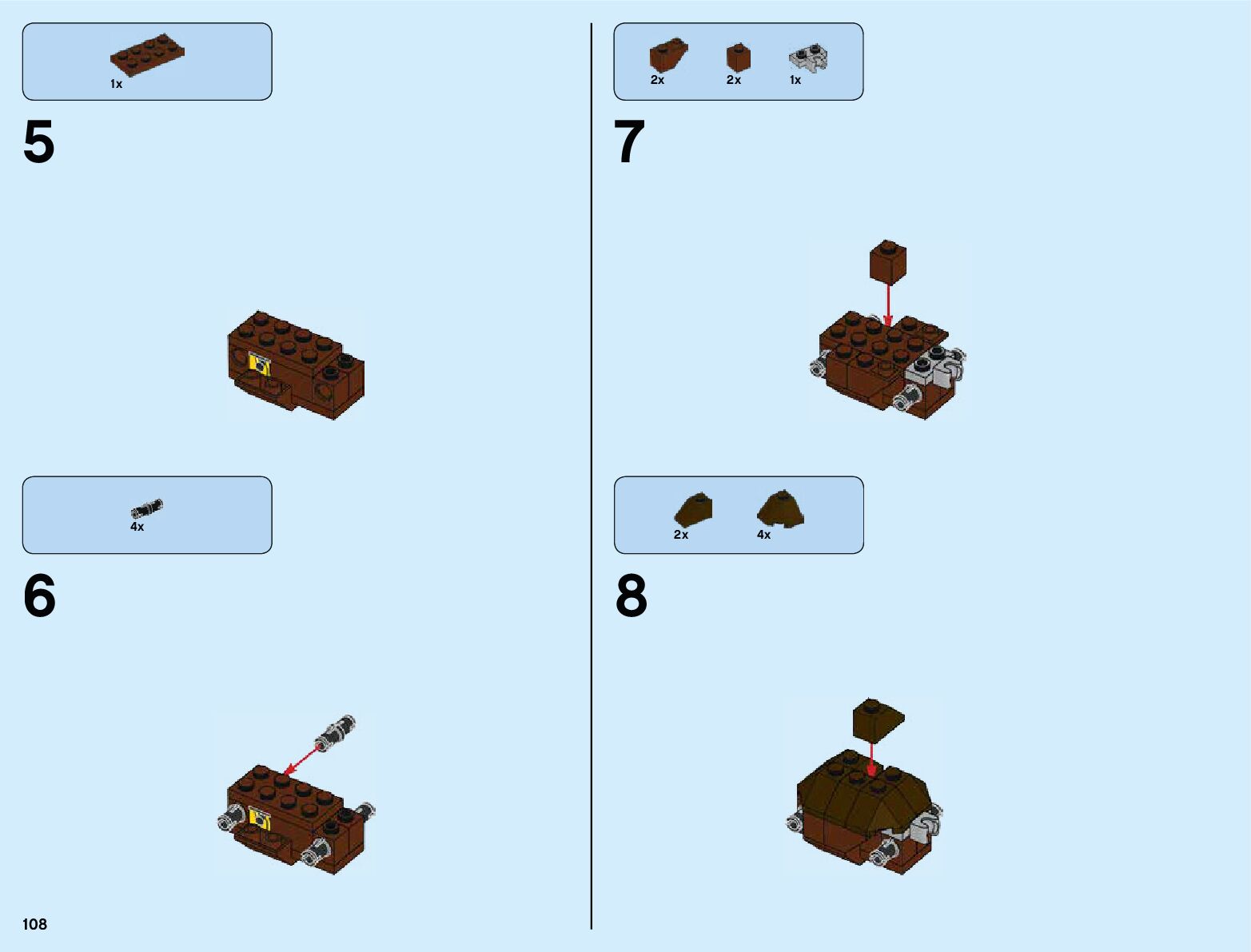 1x

5

4x

6

108

2x 2x 1x

7

2x 4x

8