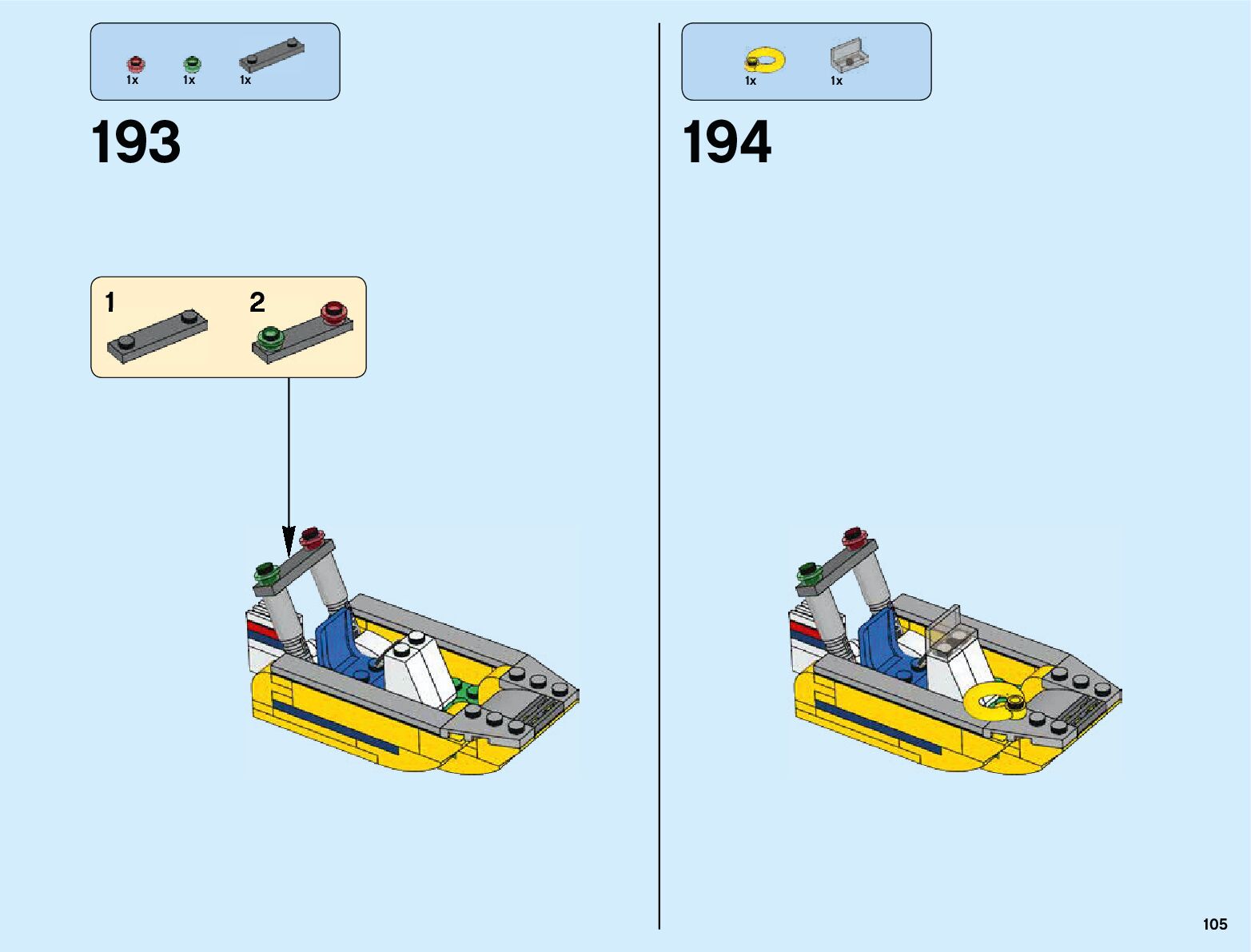 1x 1x 1x

193

1 2

1x 1x

194

105