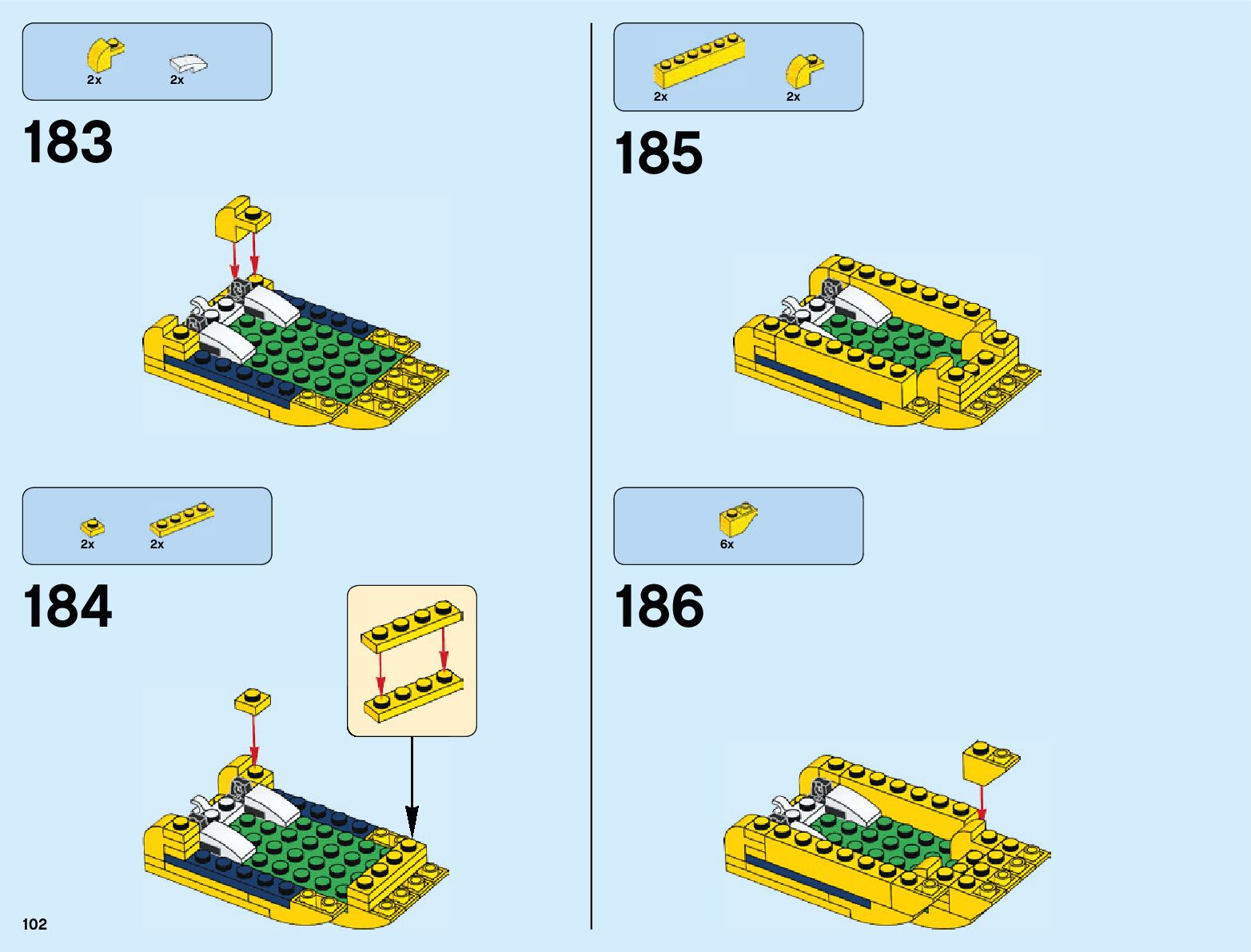 2x 2x

183

2x 2x

184

102

2x 2x

185

6x

186