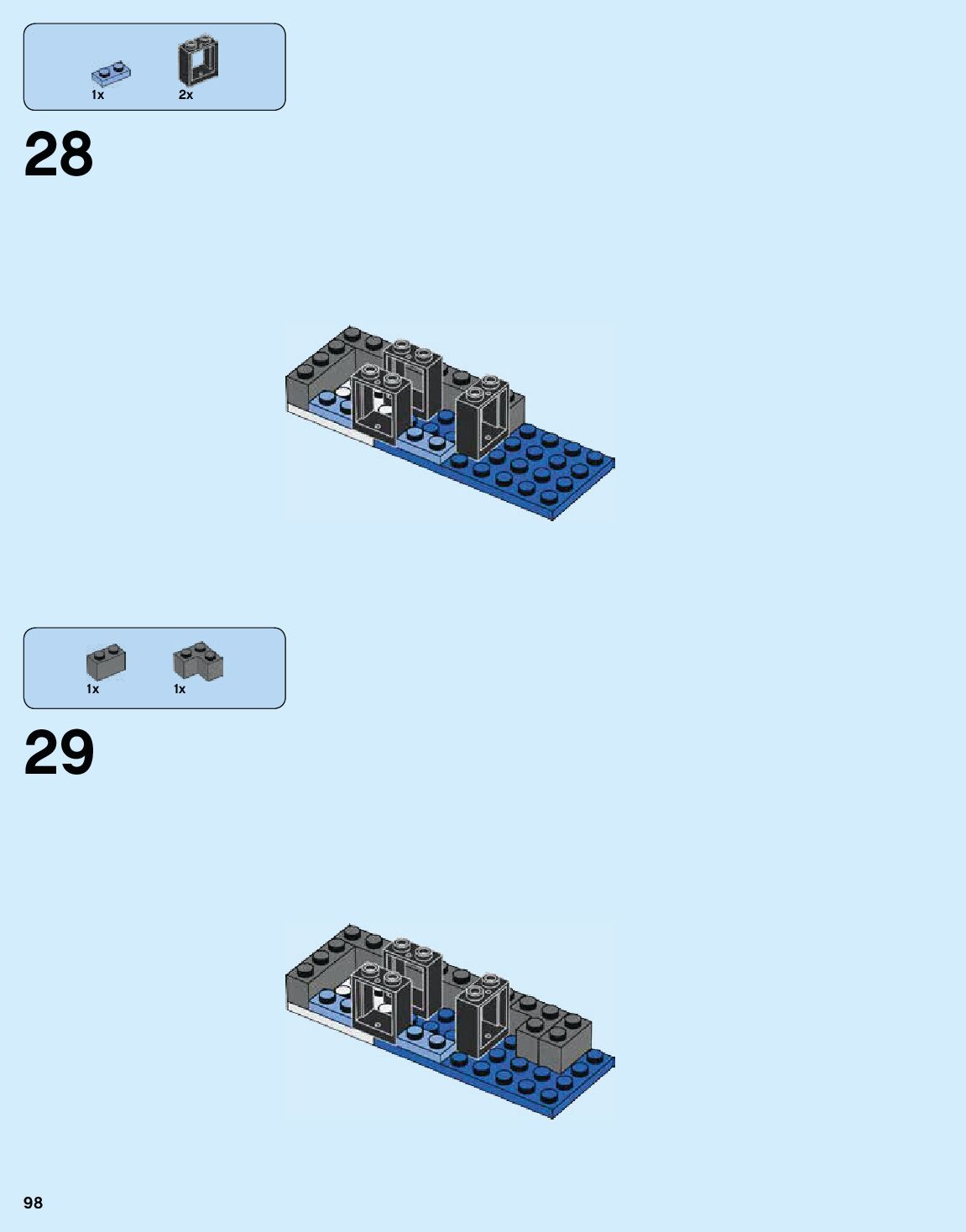 1x 2x

28

1x 1x

29

98