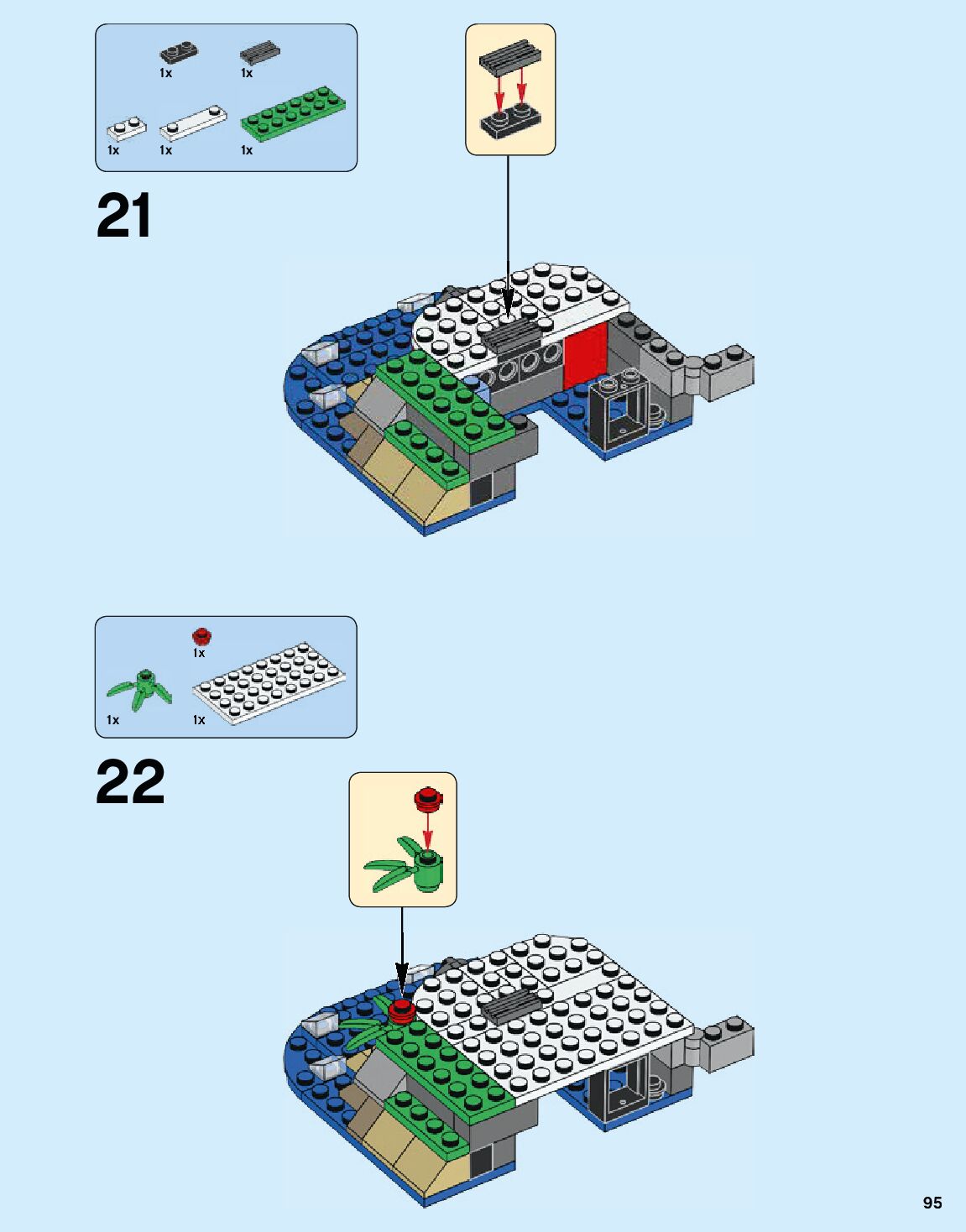 1x 1x

1x 1x 1x

21

1x

1x 1x

22

95