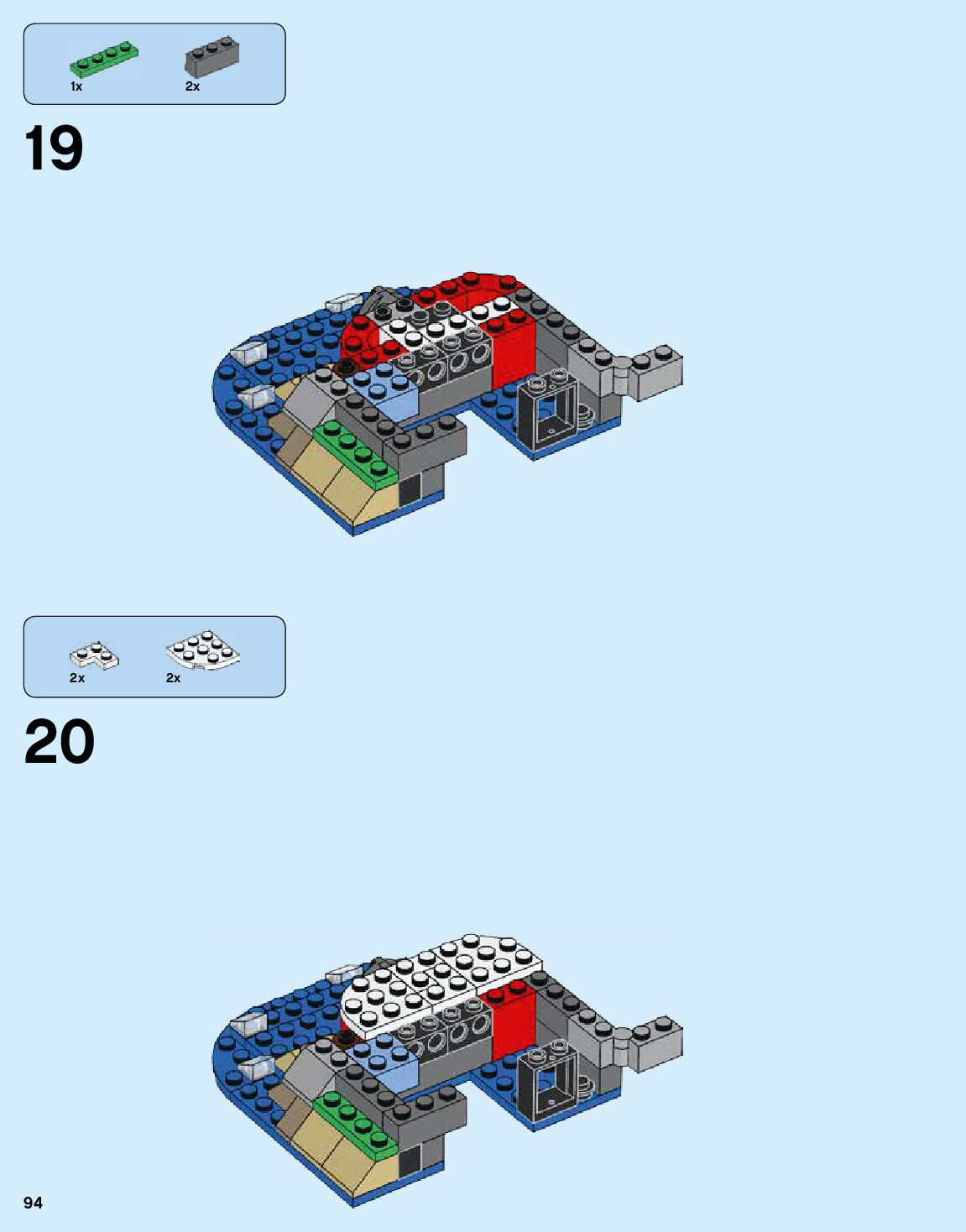 1x 2x

19

2x 2x

20

94