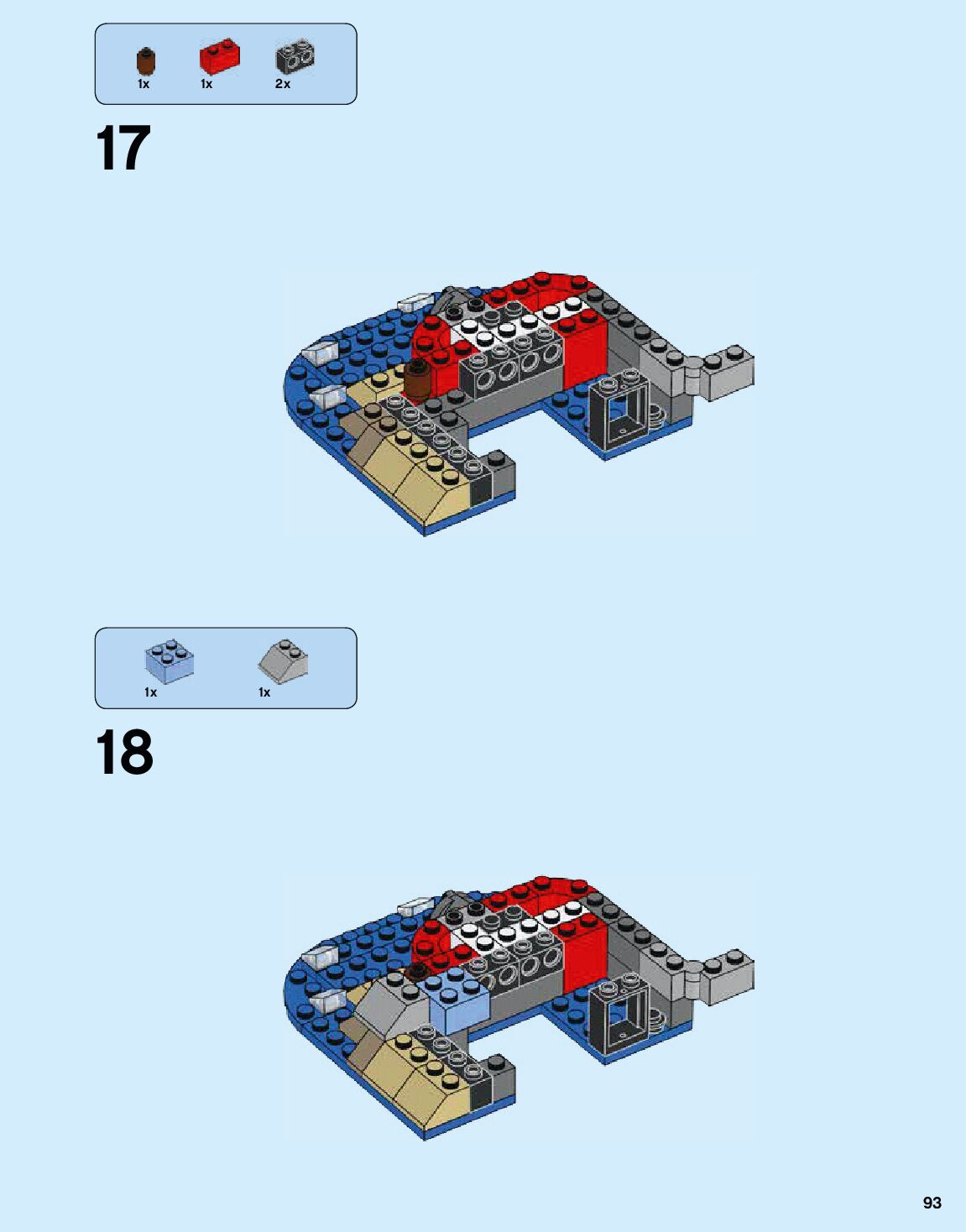 1x 1x 2x

17

1x 1x

18

93