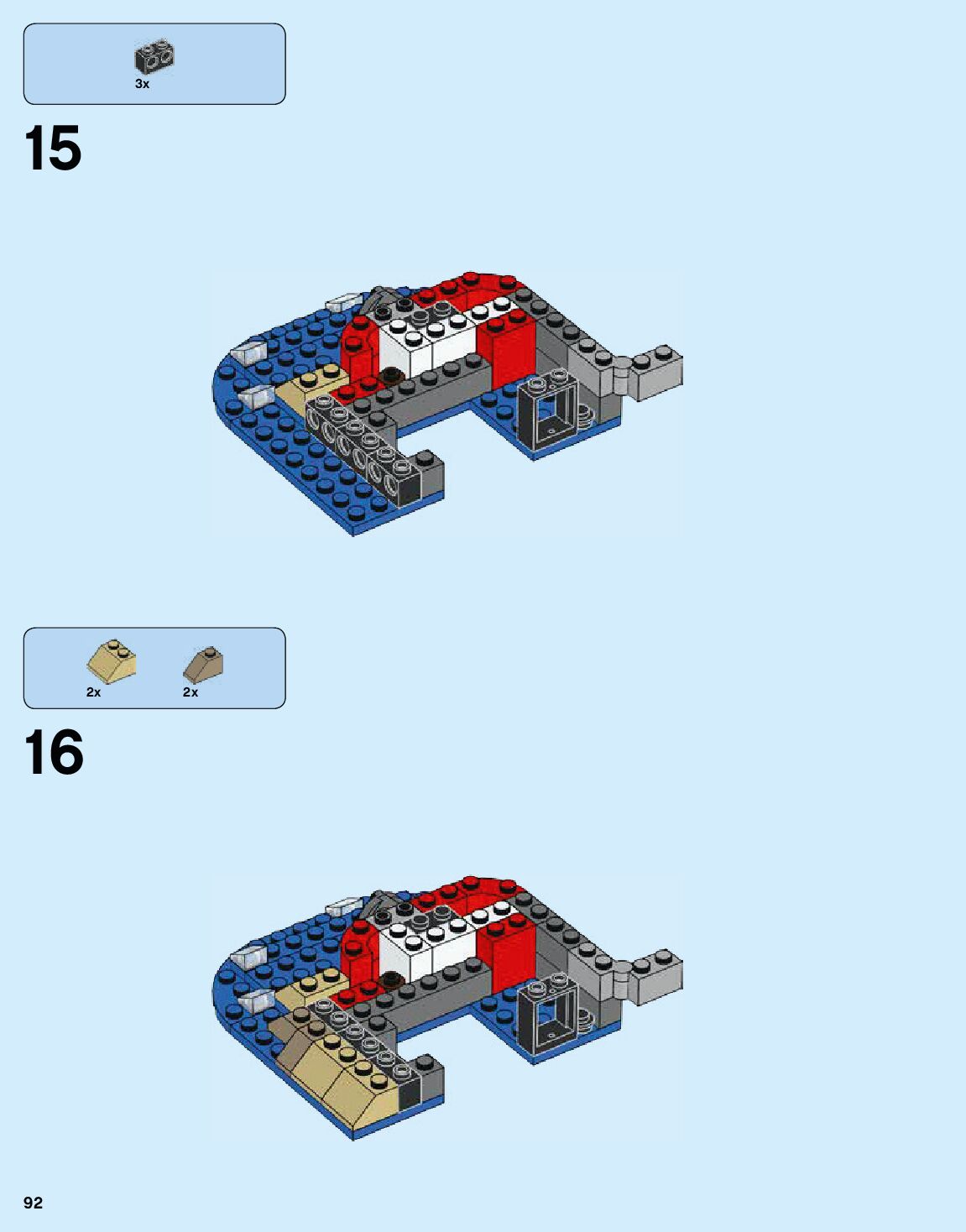 3x

15

2x

2x

16

92