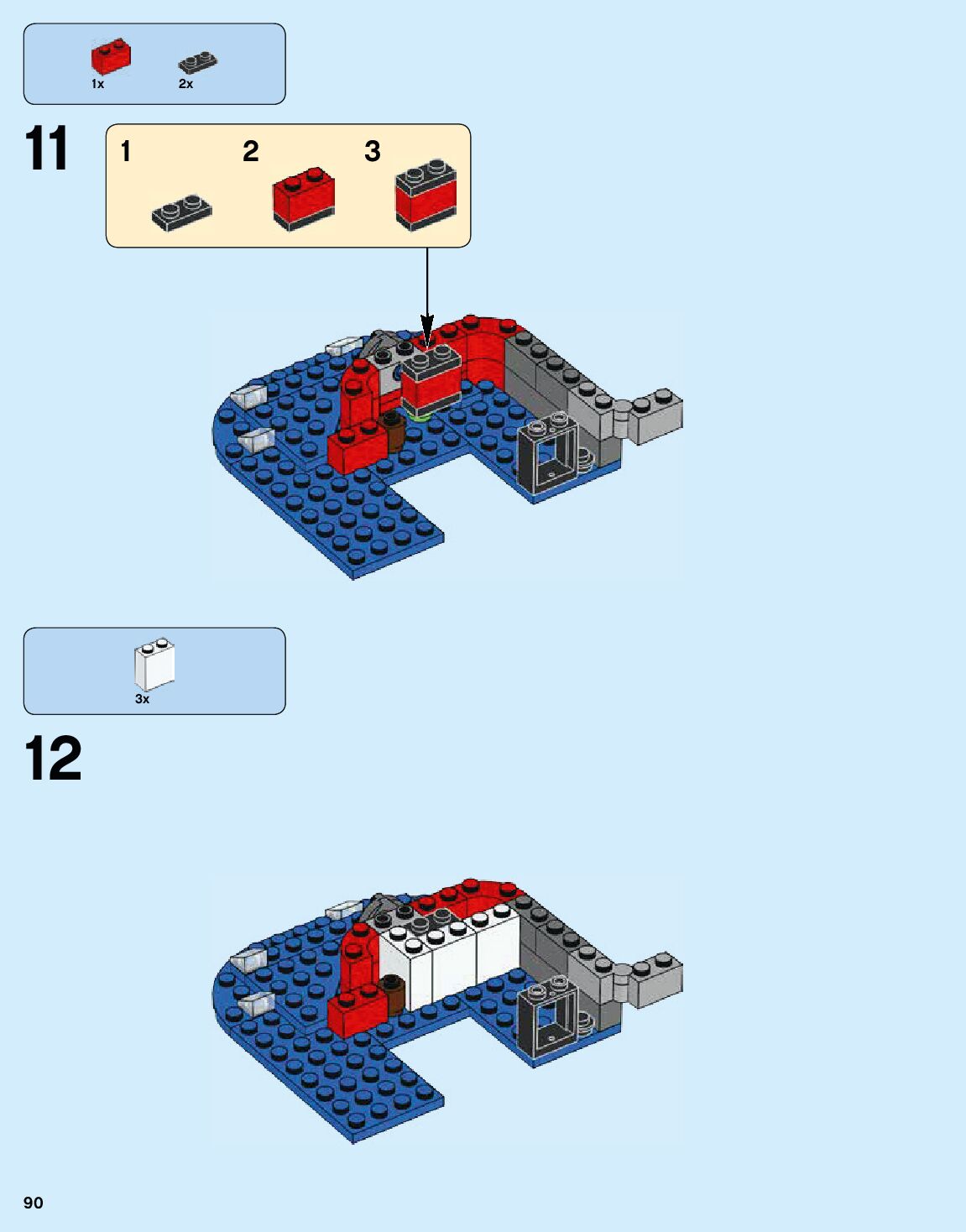 1x 2x

11

1 2 3

3x

12

90