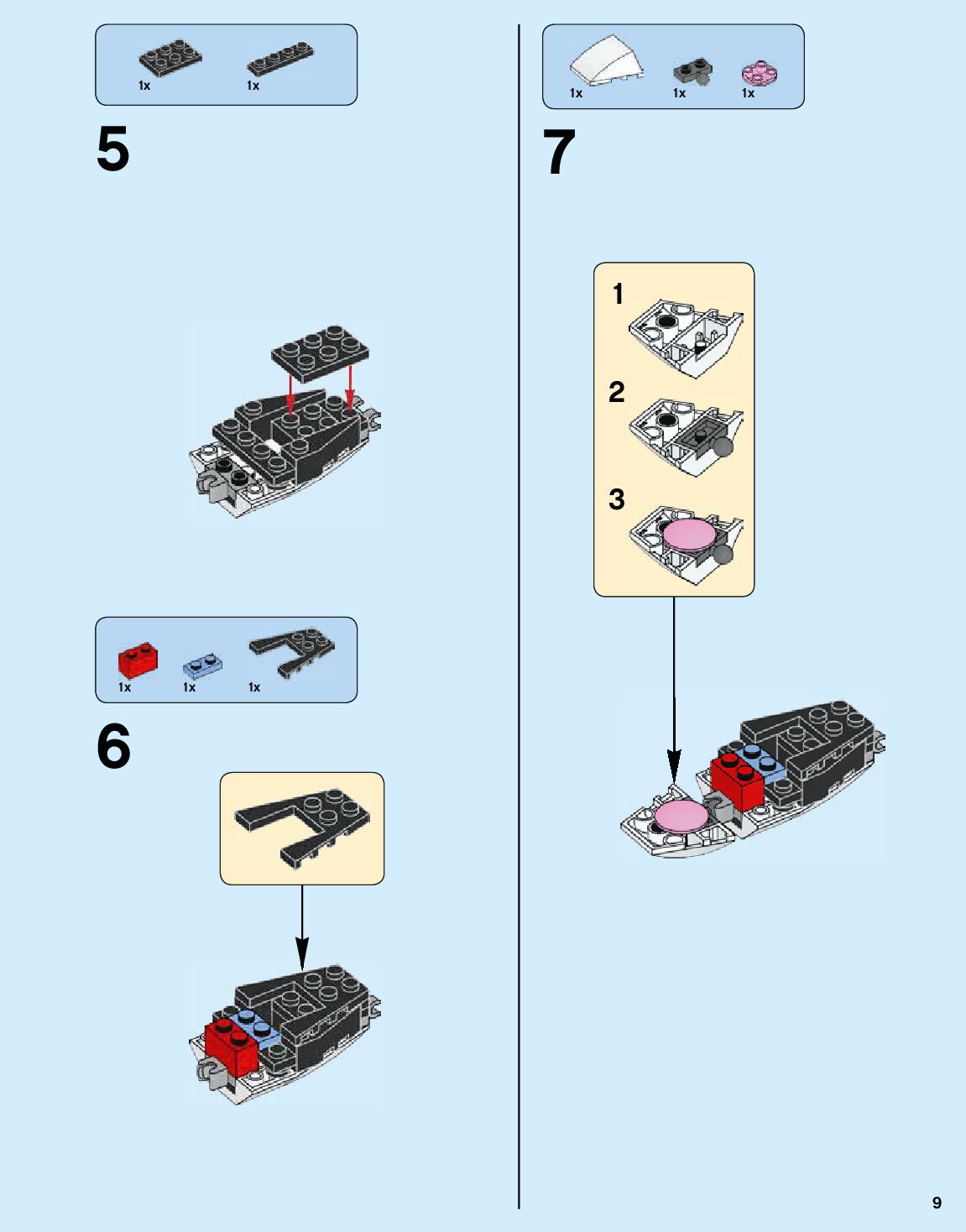 1x 1x

5

1x 1x 1x

6

1x 1x 1x

7

1

2

3

9