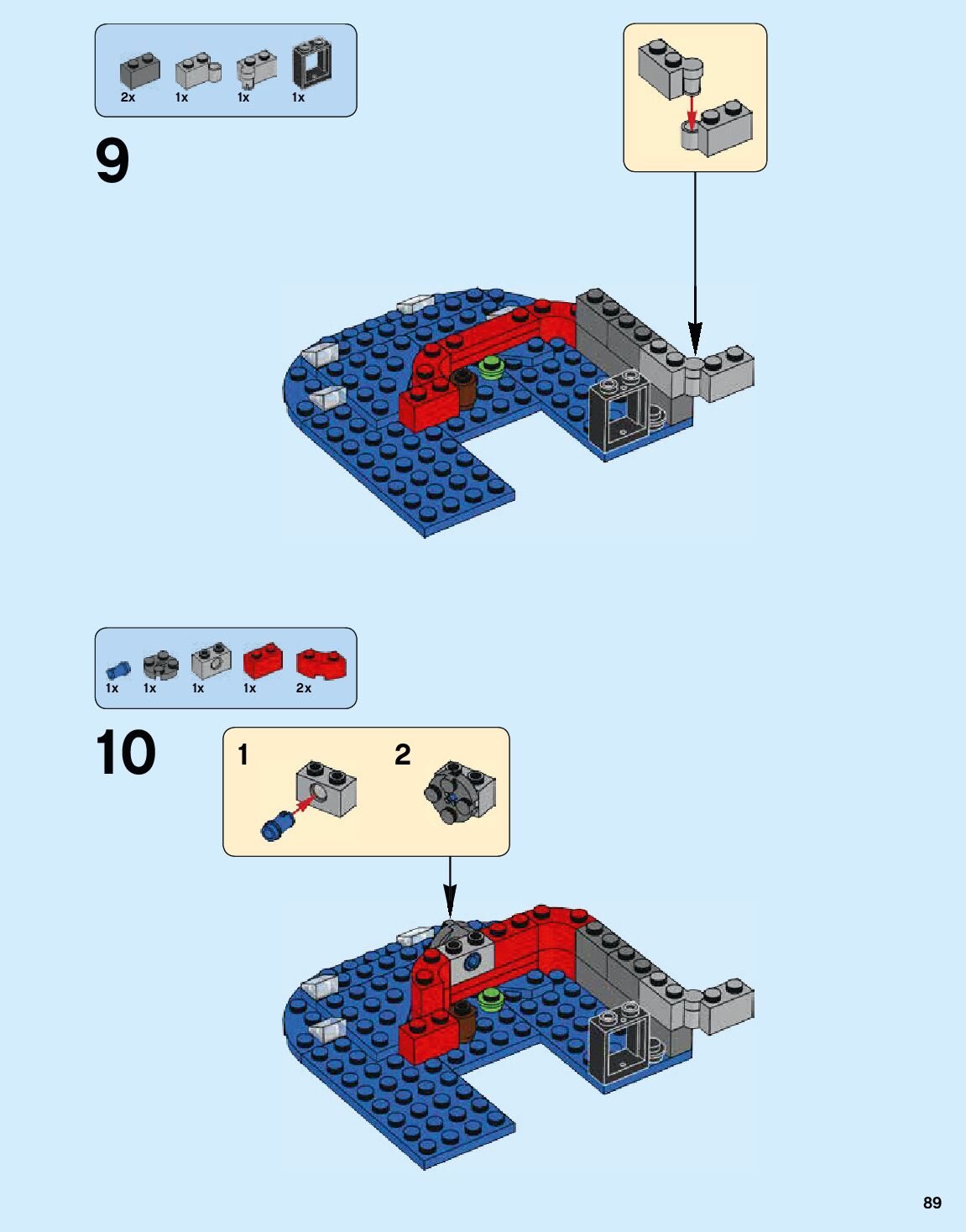 2x 1x 1x 1x

9

1x 1x 1x 1x 2x

10

1

2

89